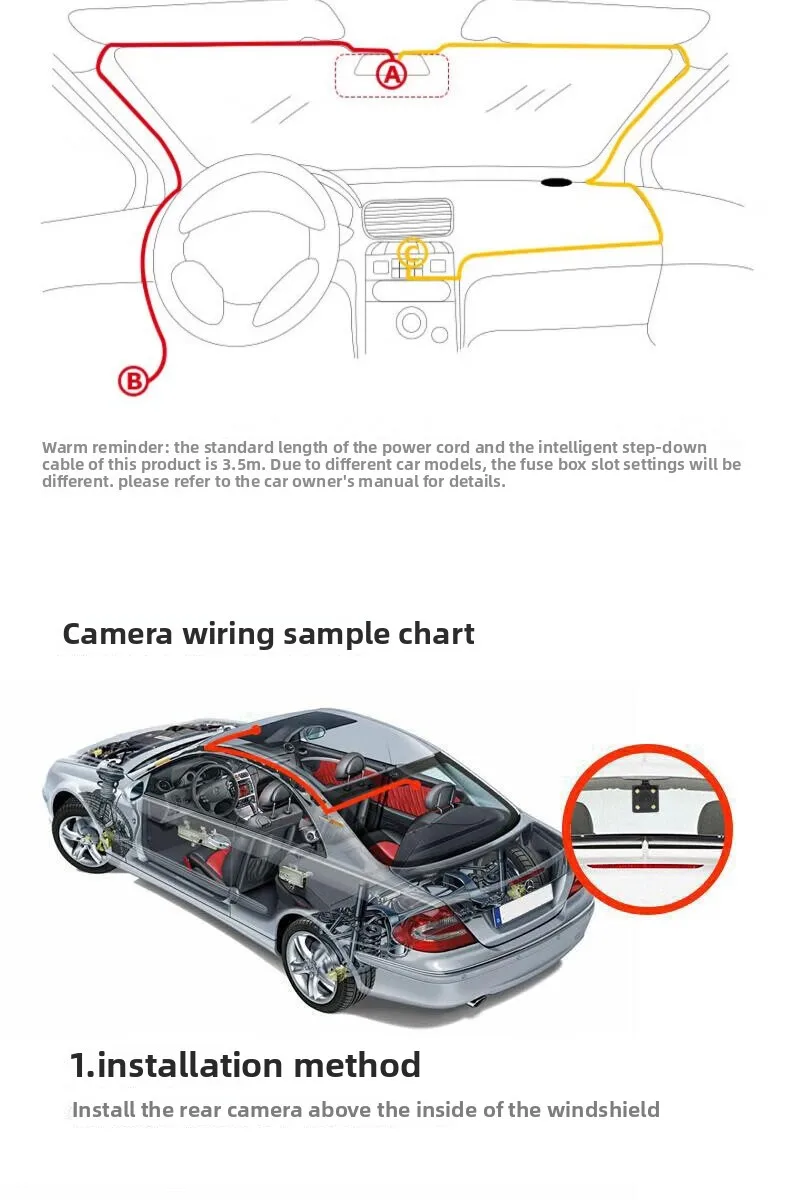 A

C

B

Warm reminder: the standard length of the power cord and the intelligent step-down cable of this product is 3.5m. Due to different car models, the fuse box slot settings will be different. please refer to the car owner's manual for details.

Camera wiring sample chart

1.installation method

Install the rear camera above the inside of the windshield