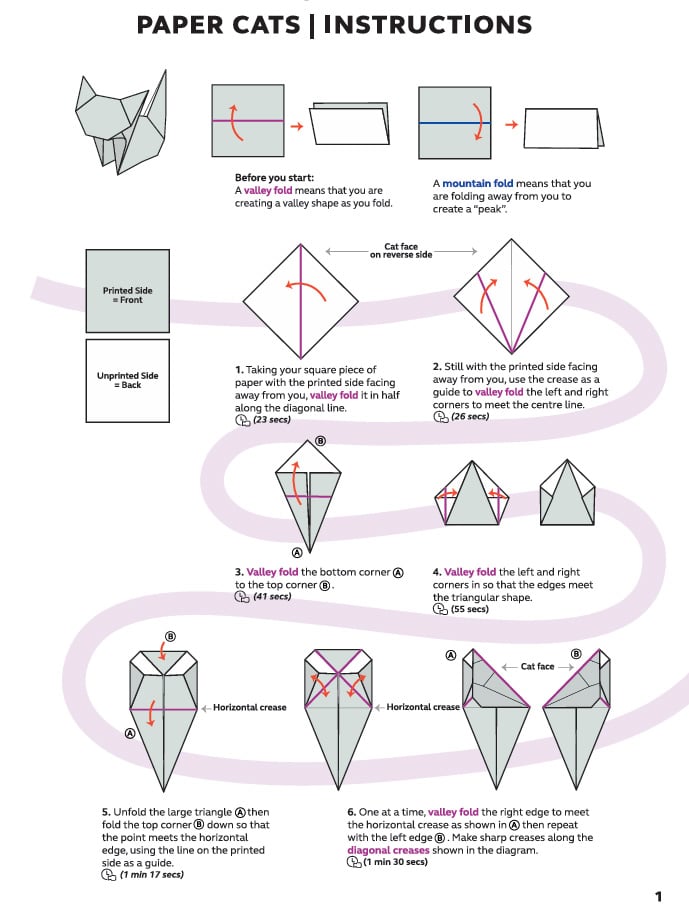 PAPER CATS | INSTRUCTIONS

Before you start:
A valley fold means that you are creating a valley shape as you fold.

A mountain fold means that you are folding away from you to create a "peak".

Printed Side = Front

Unprinted Side = Back

Cat face on reverse side

1. Taking your square piece of paper with the printed side facing away from you, valley fold it in half along the diagonal line.
(23 secs)

2. Still with the printed side facing away from you, use the crease as a guide to valley fold the left and right corners to meet the centre line.
(26 secs)

Ⓑ

Ⓐ

3. Valley fold the bottom corner Ⓐ to the top corner Ⓑ.
(41 secs)

4. Valley fold the left and right corners in so that the edges meet the triangular shape.
(55 secs)

Ⓑ

Ⓐ

Horizontal crease

Horizontal crease

Ⓐ

Cat face

Ⓑ

5. Unfold the large triangle Ⓐ then fold the top corner Ⓑ down so that the point meets the horizontal edge, using the line on the printed side as a guide.
(1 min 17 secs)

6. One at a time, valley fold the right edge to meet the horizontal crease as shown in Ⓐ then repeat with the left edge Ⓑ. Make sharp creases along the diagonal creases shown in the diagram.
(1 min 30 secs)

1