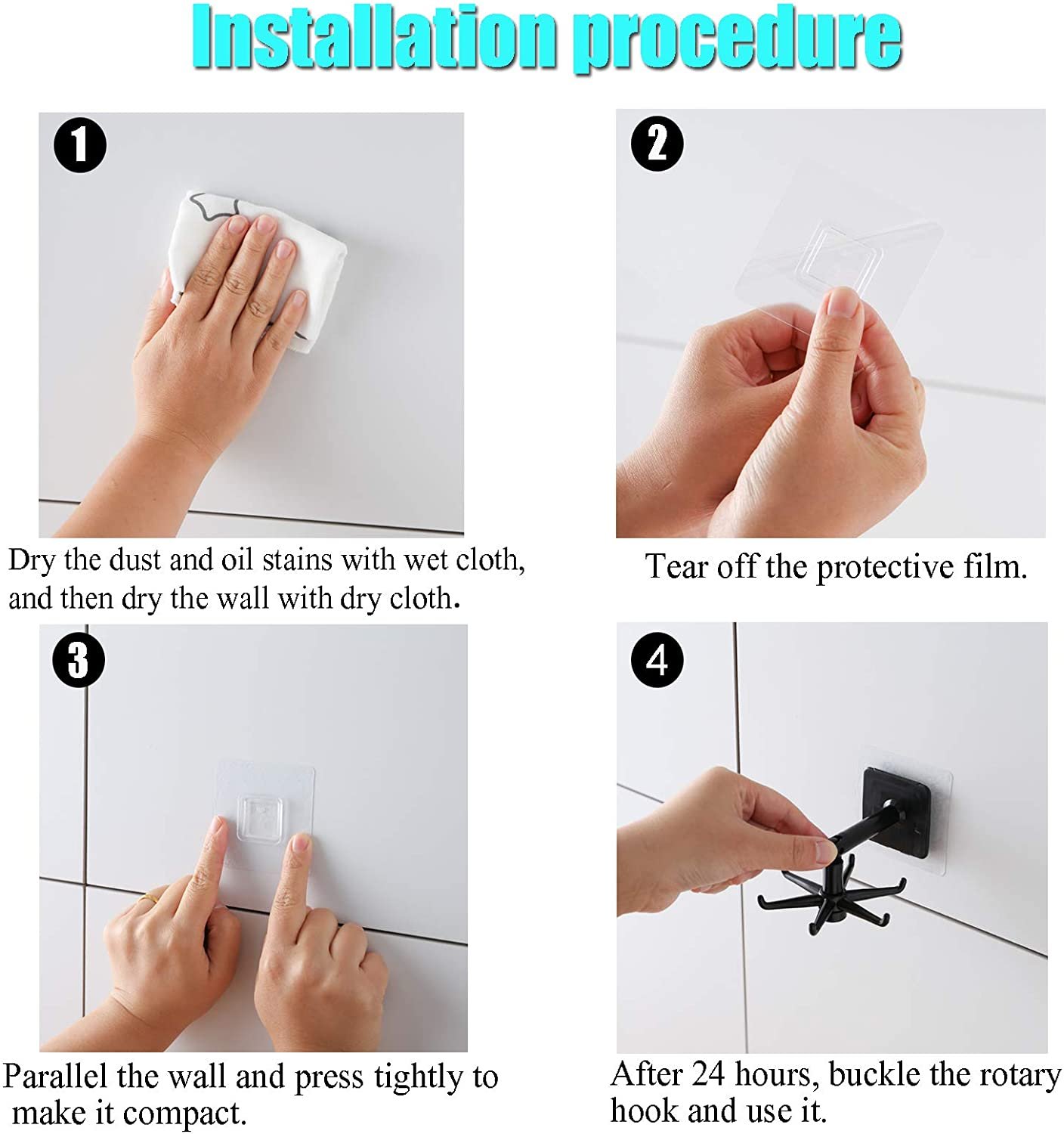 Installation procedure

1

Dry the dust and oil stains with wet cloth, and then dry the wall with dry cloth.

2

Tear off the protective film.

3

Parallel the wall and press tightly to make it compact.

4

After 24 hours, buckle the rotary hook and use it.