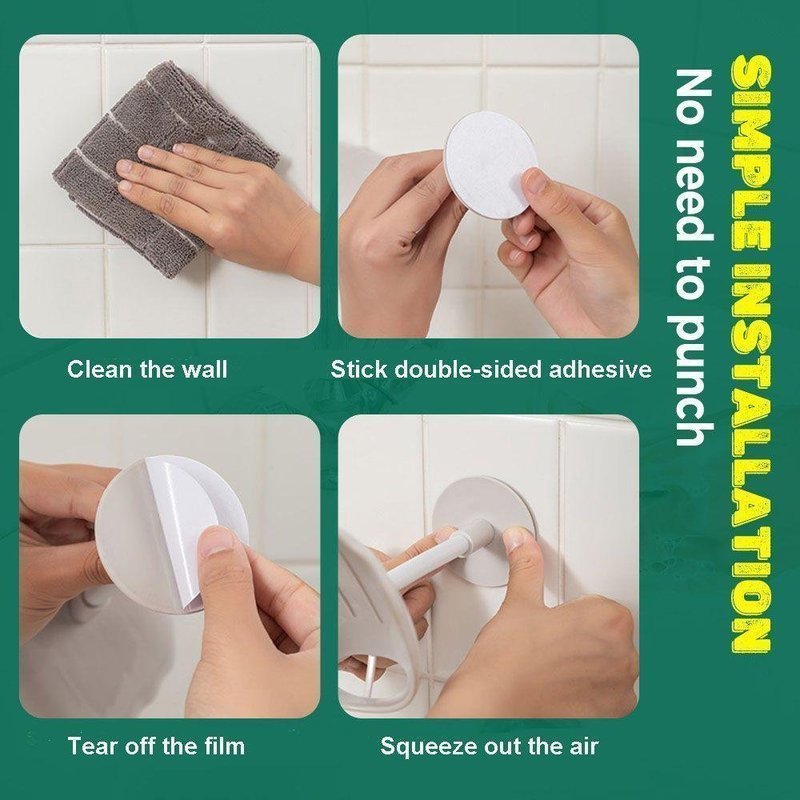 SIMPLE INSTALLATION

No need to punch

Clean the wall

Stick double-sided adhesive

Tear off the film

Squeeze out the air