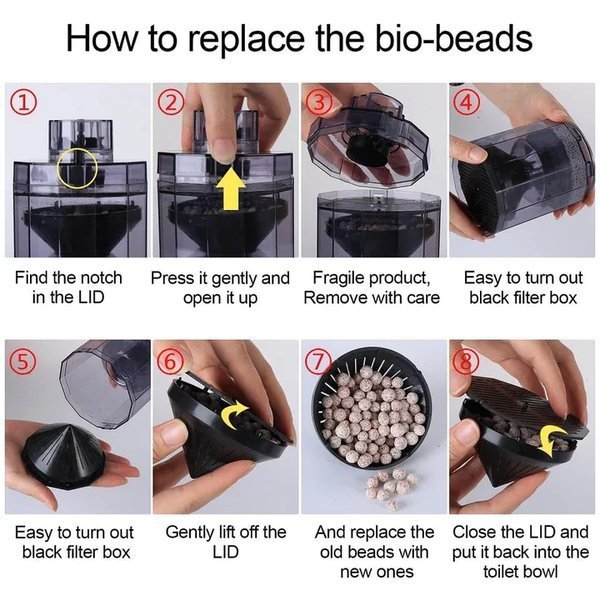 How to replace the bio-beads

①

Find the notch in the LID

②

Press it gently and open it up

③

Fragile product, Remove with care

④

Easy to turn out black filter box

⑤

Easy to turn out black filter box

⑥

Gently lift off the LID

⑦

And replace the old beads with new ones

⑧

Close the LID and put it back into the toilet bowl