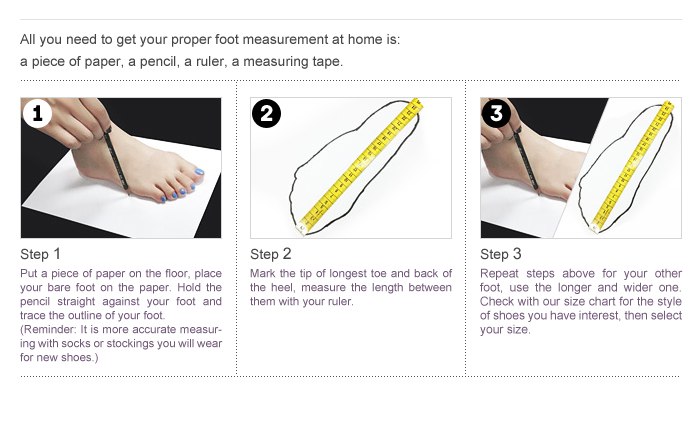 All you need to get your proper foot measurement at home is:
a piece of paper, a pencil, a ruler, a measuring tape.

1

Step 1
Put a piece of paper on the floor, place your bare foot on the paper. Hold the pencil straight against your foot and trace the outline of your foot.
(Reminder: It is more accurate measuring with socks or stockings you will wear for new shoes.)

2

Step 2
Mark the tip of longest toe and back of the heel, measure the length between them with your ruler.

3

Step 3
Repeat steps above for your other foot, use the longer and wider one. Check with our size chart for the style of shoes you have interest, then select your size.