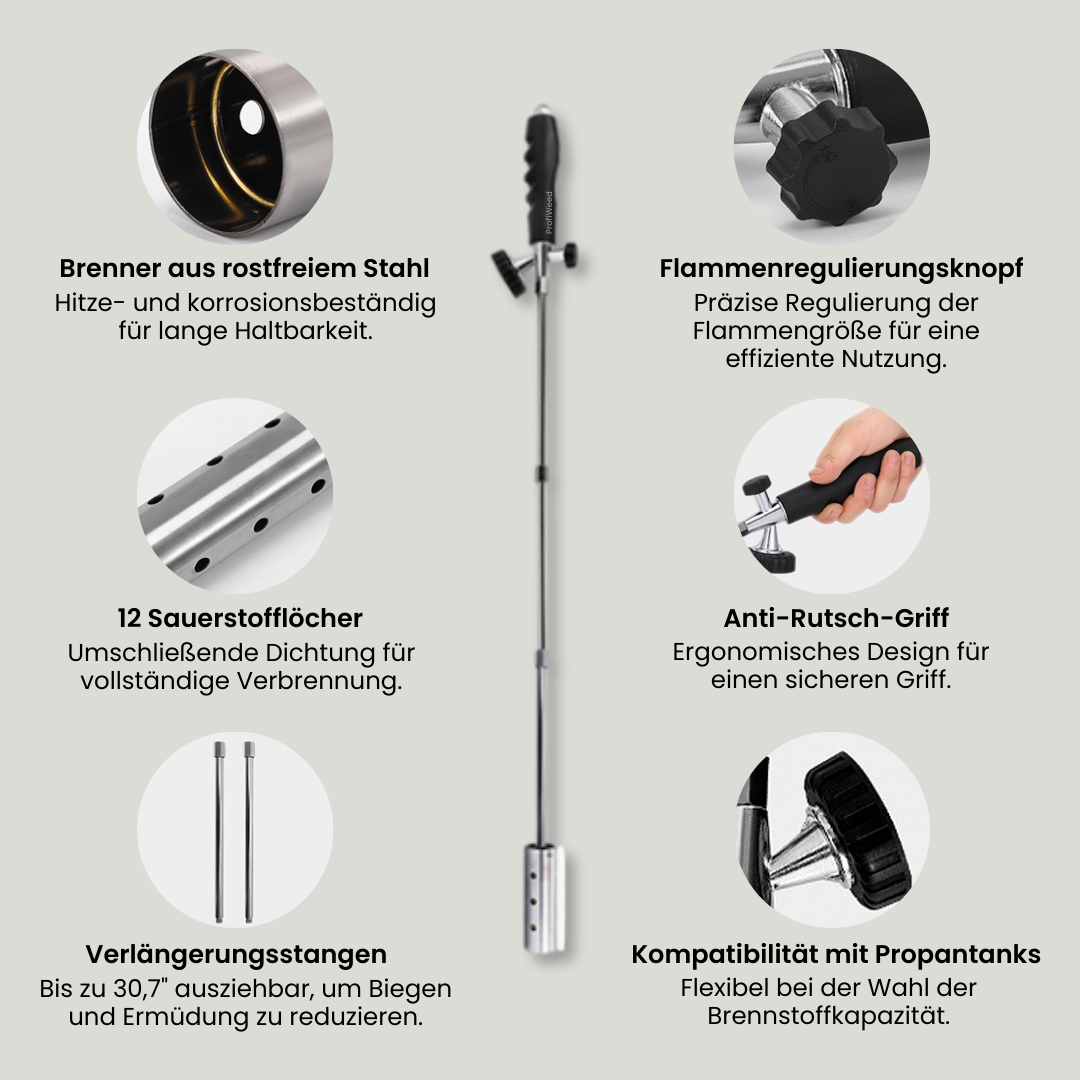 Brenner aus rostfreiem Stahl
Hitze- und korrosionsbeständig für lange Haltbarkeit.

12 Sauerstofflöcher
Umschließende Dichtung für vollständige Verbrennung.

Verlängerungsstangen
Bis zu 30,7" ausziehbar, um Biegen und Ermüdung zu reduzieren.

ProfiWeed

Flammenregulierungsknopf
Präzise Regulierung der Flammengröße für eine effiziente Nutzung.

Anti-Rutsch-Griff
Ergonomisches Design für einen sicheren Griff.

Kompatibilität mit Propantanks
Flexibel bei der Wahl der Brennstoffkapazität.