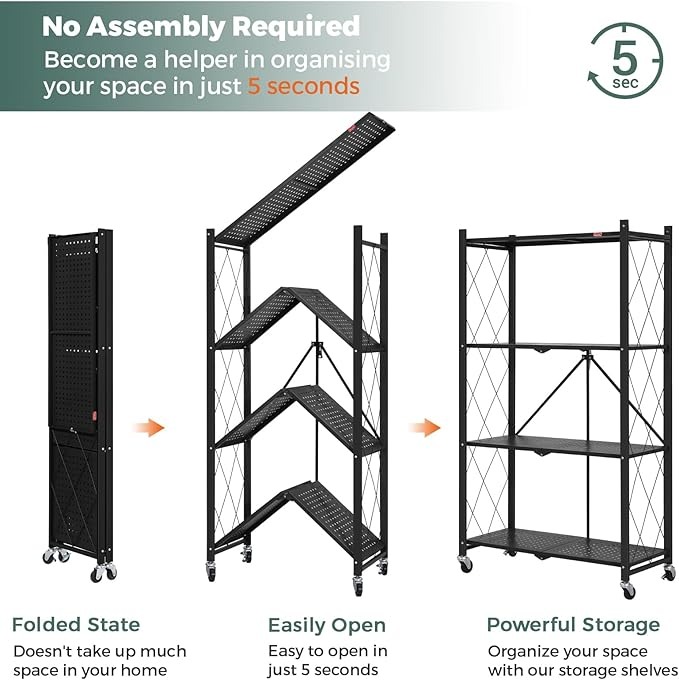 No Assembly Required
Become a helper in organising your space in just 5 seconds

5 sec

Folded State
Doesn't take up much space in your home

Easily Open
Easy to open in just 5 seconds

Powerful Storage
Organize your space with our storage shelves