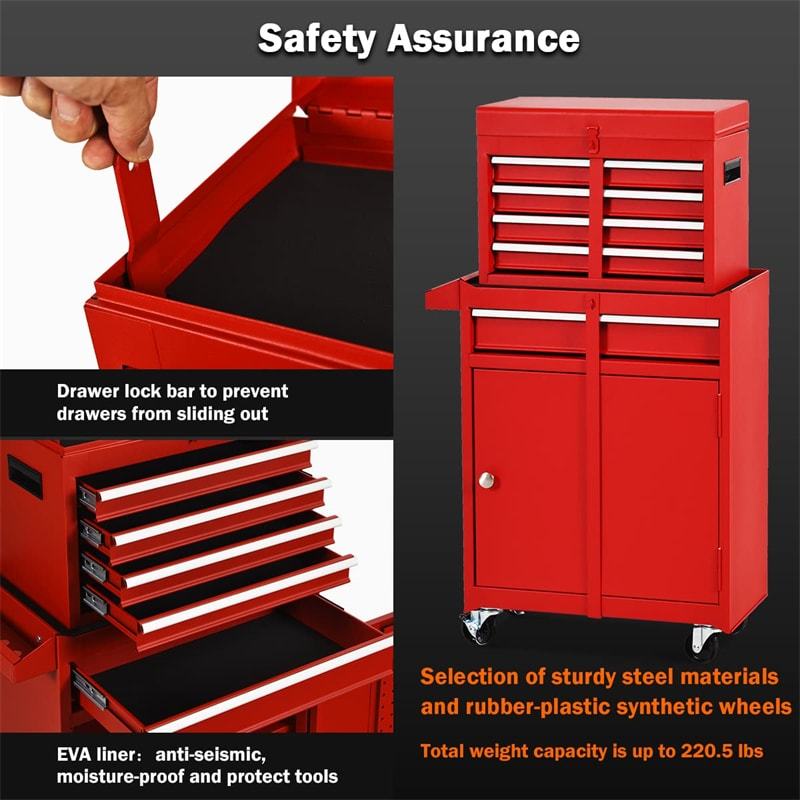 Safety Assurance

Drawer lock bar to prevent drawers from sliding out

EVA liner： anti-seismic, moisture-proof and protect tools

Selection of sturdy steel materials and rubber-plastic synthetic wheels

Total weight capacity is up to 220.5 lbs