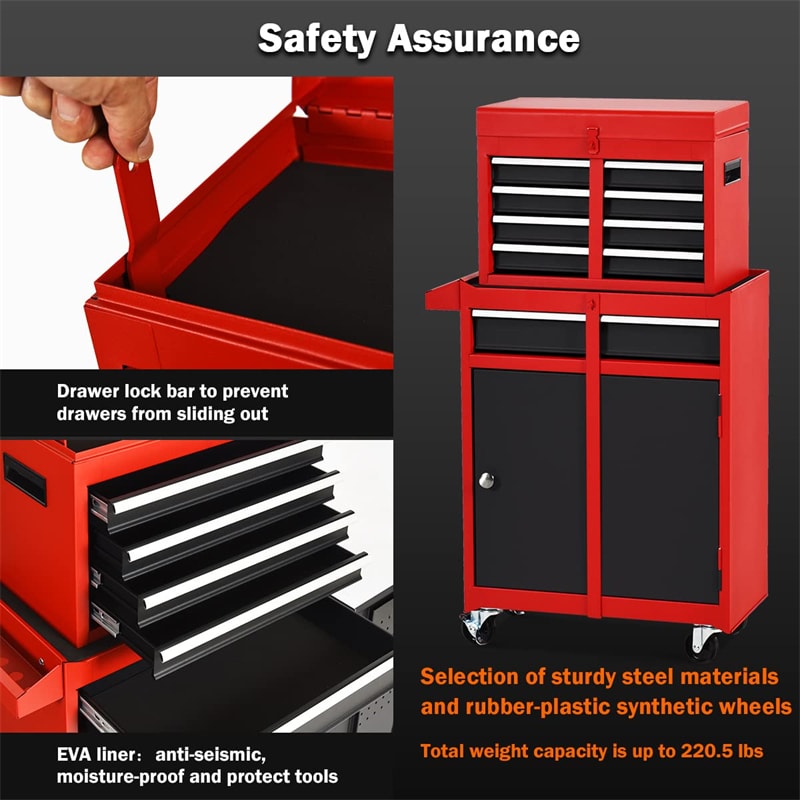 Safety Assurance

Drawer lock bar to prevent drawers from sliding out

EVA liner: anti-seismic, moisture-proof and protect tools

Selection of sturdy steel materials and rubber-plastic synthetic wheels

Total weight capacity is up to 220.5 lbs