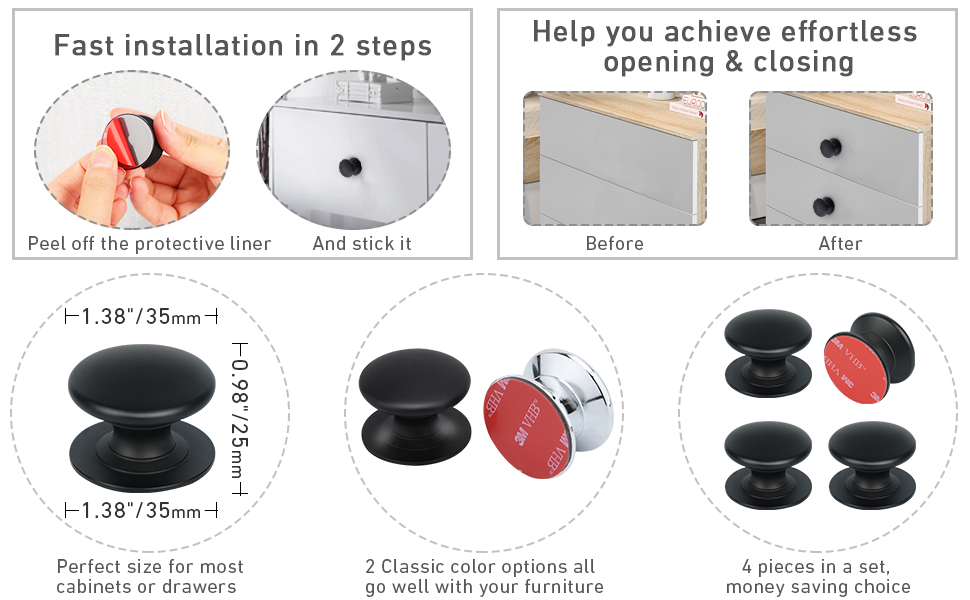 Fast installation in 2 steps

Peel off the protective liner

And stick it

Help you achieve effortless opening & closing

Before

After

1.38"/35mm

0.98"/25mm

1.38"/35mm

Perfect size for most cabinets or drawers

3M VHB

3M VHB

2 Classic color options all go well with your furniture

3M VHB

4 pieces in a set, money saving choice