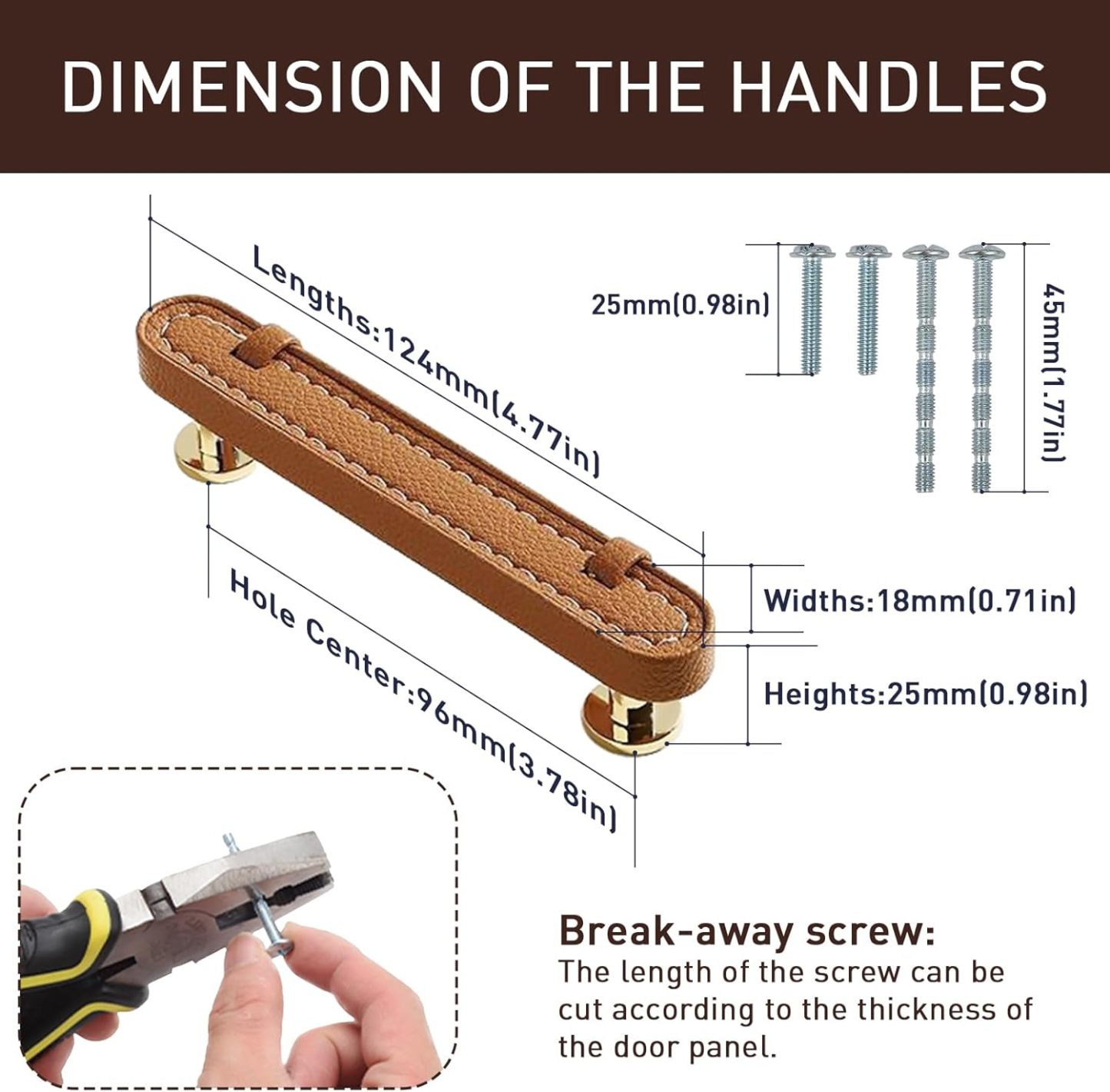 DIMENSION OF THE HANDLES

Lengths:124mm(4.77in)

25mm(0.98in)

45mm(1.77in)

Widths:18mm(0.71in)

Heights:25mm(0.98in)

Hole Center:96mm(3.78in)

Break-away screw:
The length of the screw can be cut according to the thickness of the door panel.