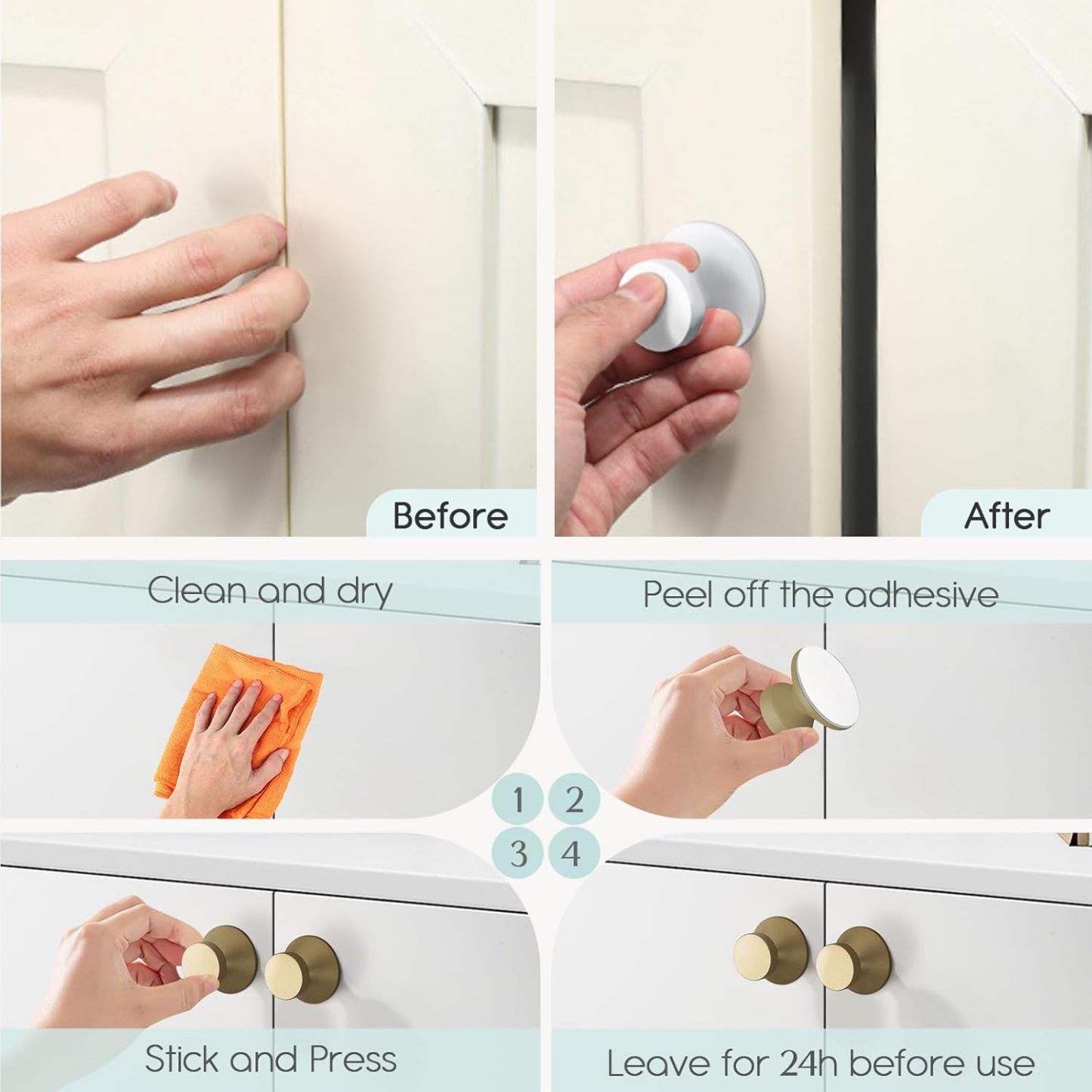 Before

After

Clean and dry

Peel off the adhesive

1 2
3 4

Stick and Press

Leave for 24h before use