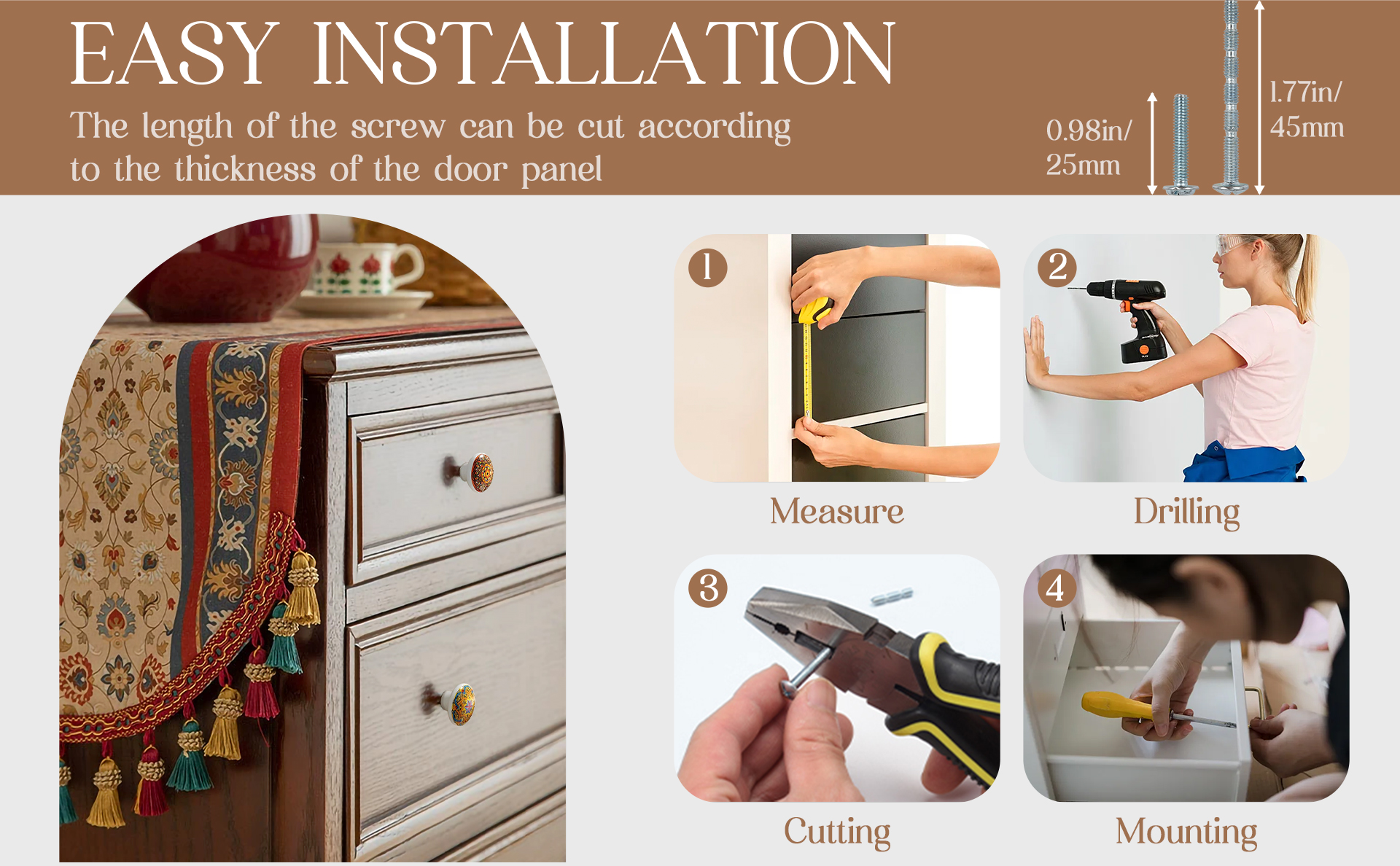 EASY INSTALLATION

The length of the screw can be cut according to the thickness of the door panel

0.98in/ 25mm

1.77in/ 45mm

1

Measure

2

Drilling

3

Cutting

4

Mounting