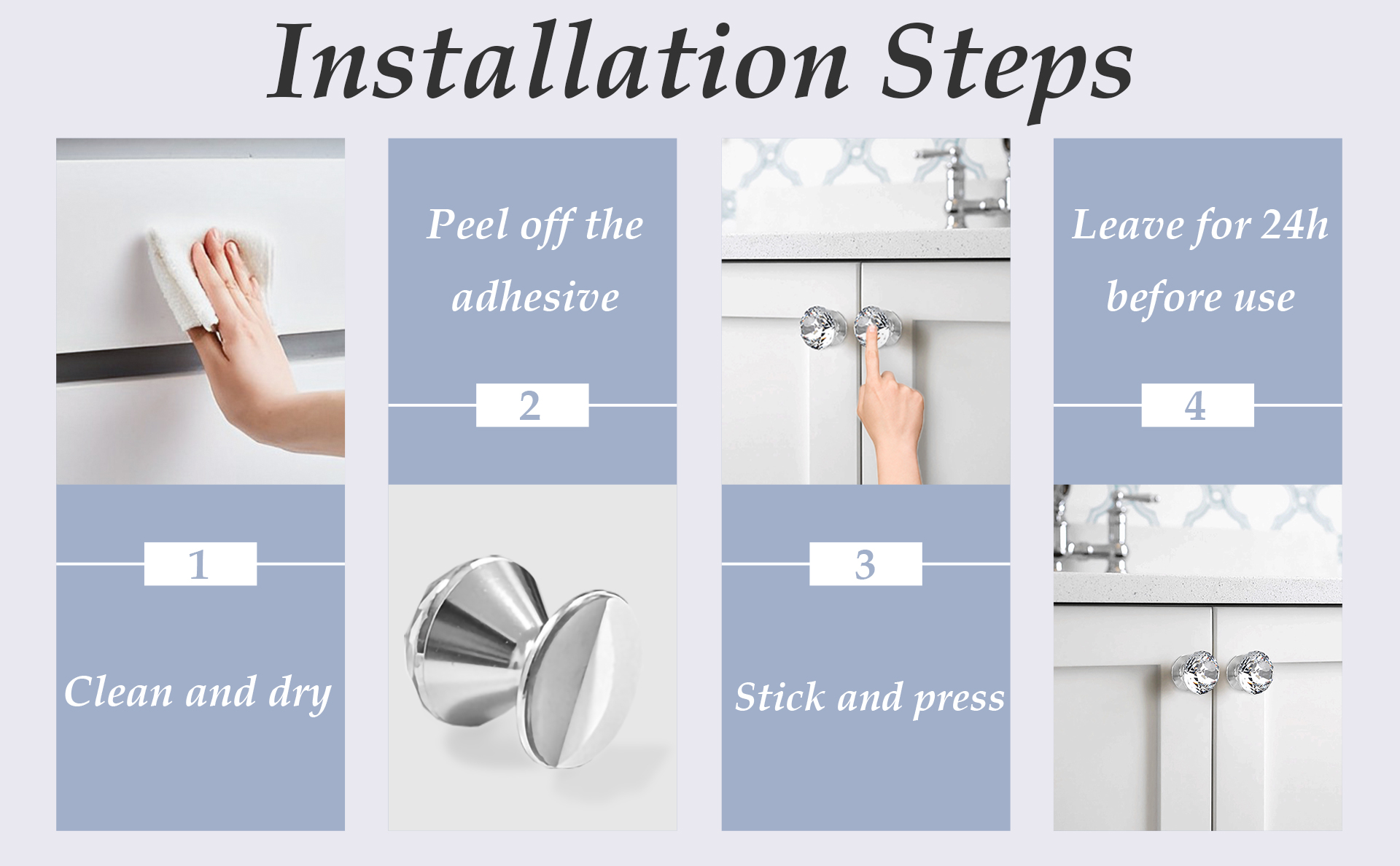 Installation Steps

1

Clean and dry

Peel off the adhesive

2

3

Stick and press

Leave for 24h before use

4