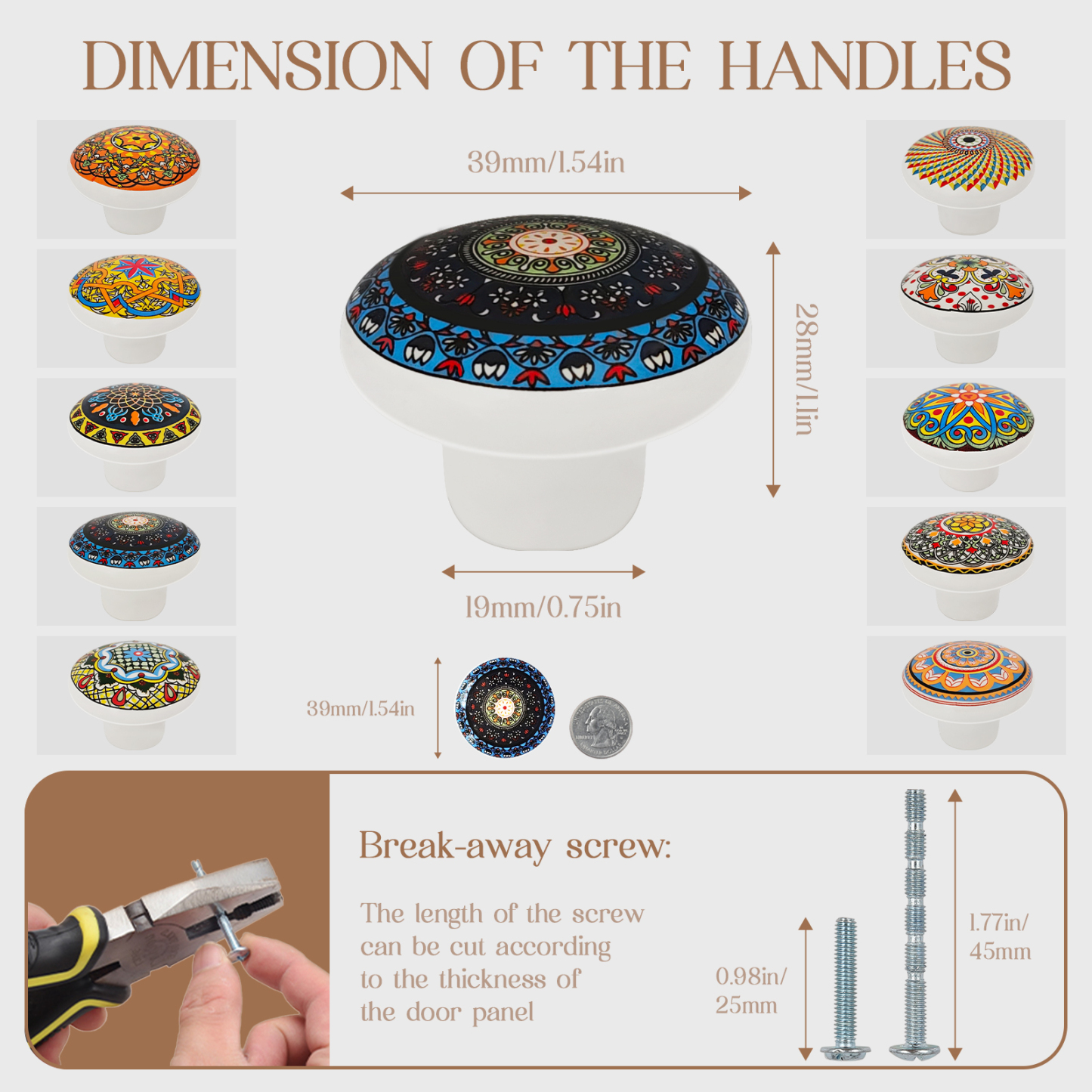 DIMENSION OF THE HANDLES

39mm/1.54in

28mm/1.1in

19mm/0.75in

39mm/1.54in

Break-away screw:

The length of the screw can be cut according to the thickness of the door panel

0.98in/ 25mm

1.77in/ 45mm