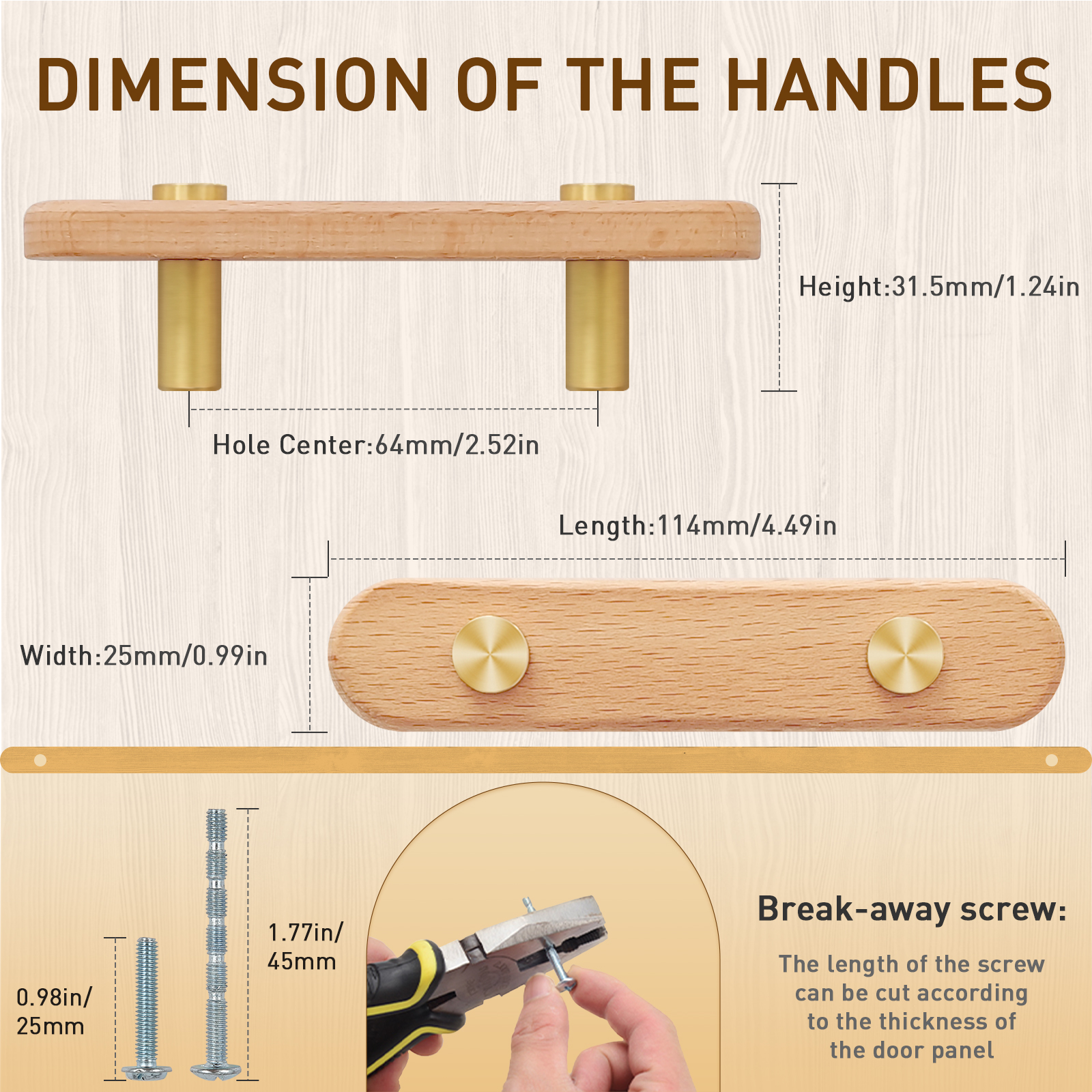 DIMENSION OF THE HANDLES

Height:31.5mm/1.24in

Hole Center:64mm/2.52in

Length:114mm/4.49in

Width:25mm/0.99in

0.98in/
25mm

1.77in/
45mm

Break-away screw:

The length of the screw can be cut according to the thickness of the door panel