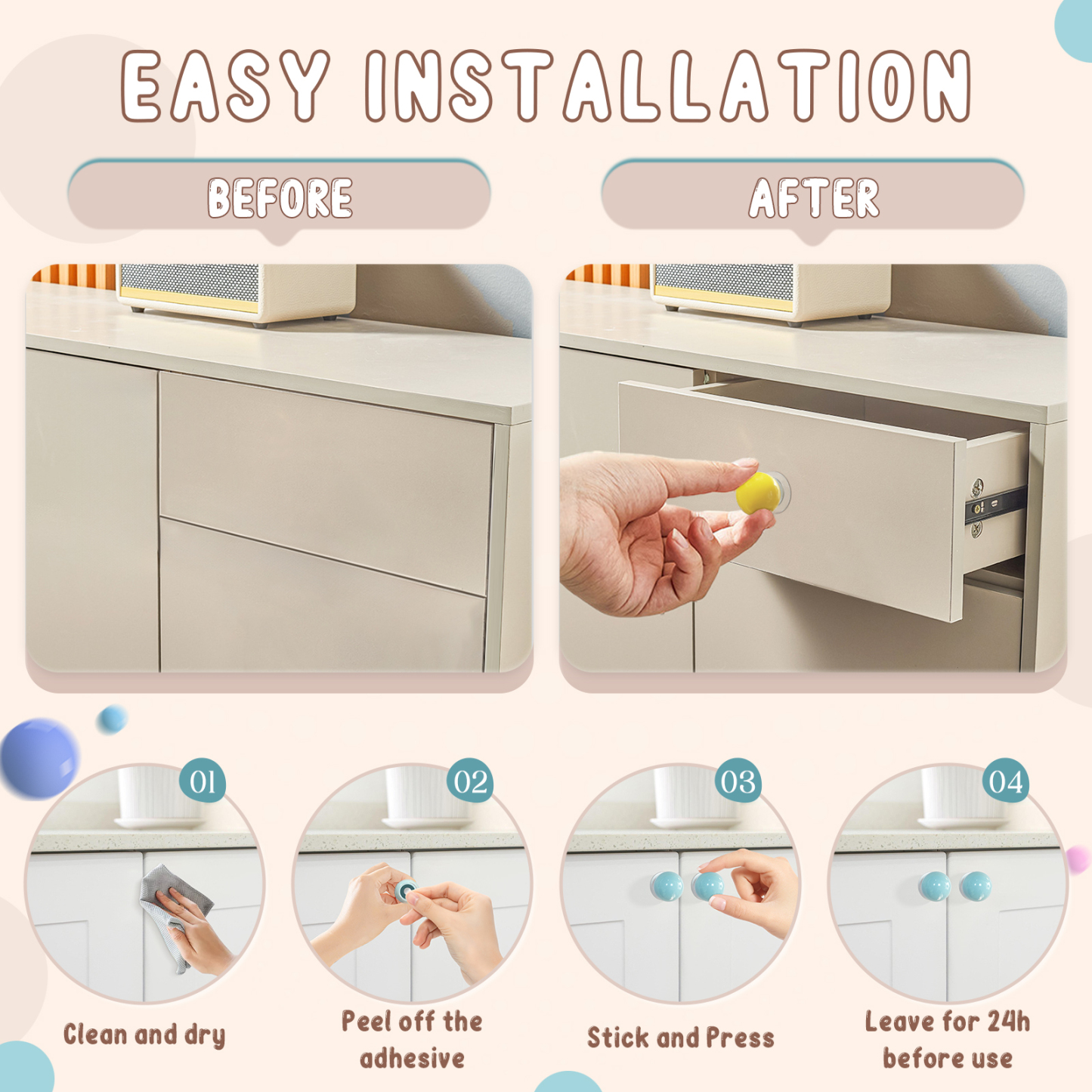 EASY INSTALLATION

BEFORE

AFTER

01
Clean and dry

02
Peel off the adhesive

03
Stick and Press

04
Leave for 24h before use