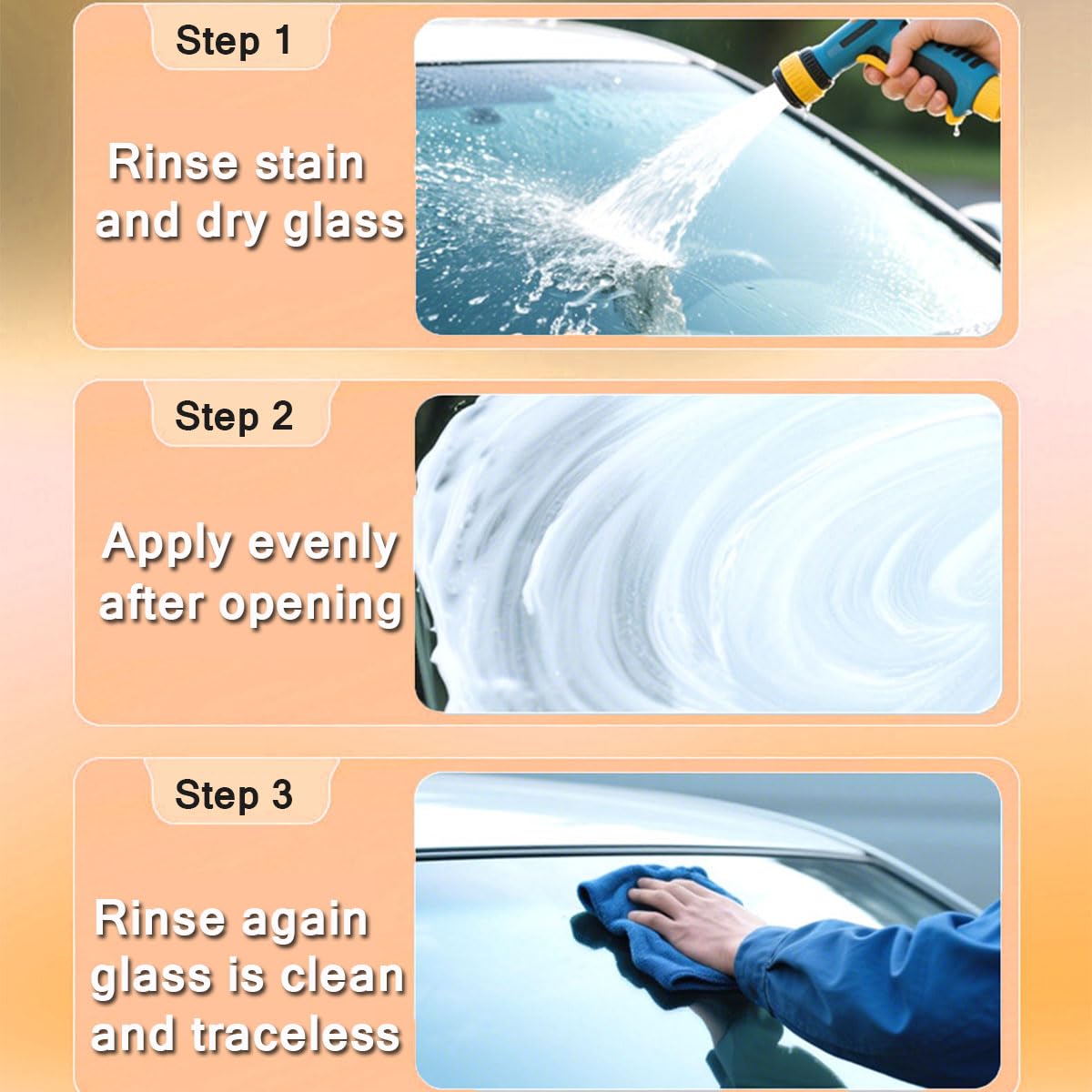 Step 1

Rinse stain and dry glass

Step 2

Apply evenly after opening

Step 3

Rinse again glass is clean and traceless