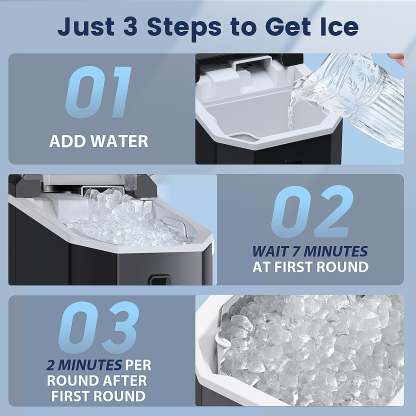 Just 3 Steps to Get Ice

01

ADD WATER

02

WAIT 7 MINUTES AT FIRST ROUND

03

2 MINUTES PER ROUND AFTER FIRST ROUND