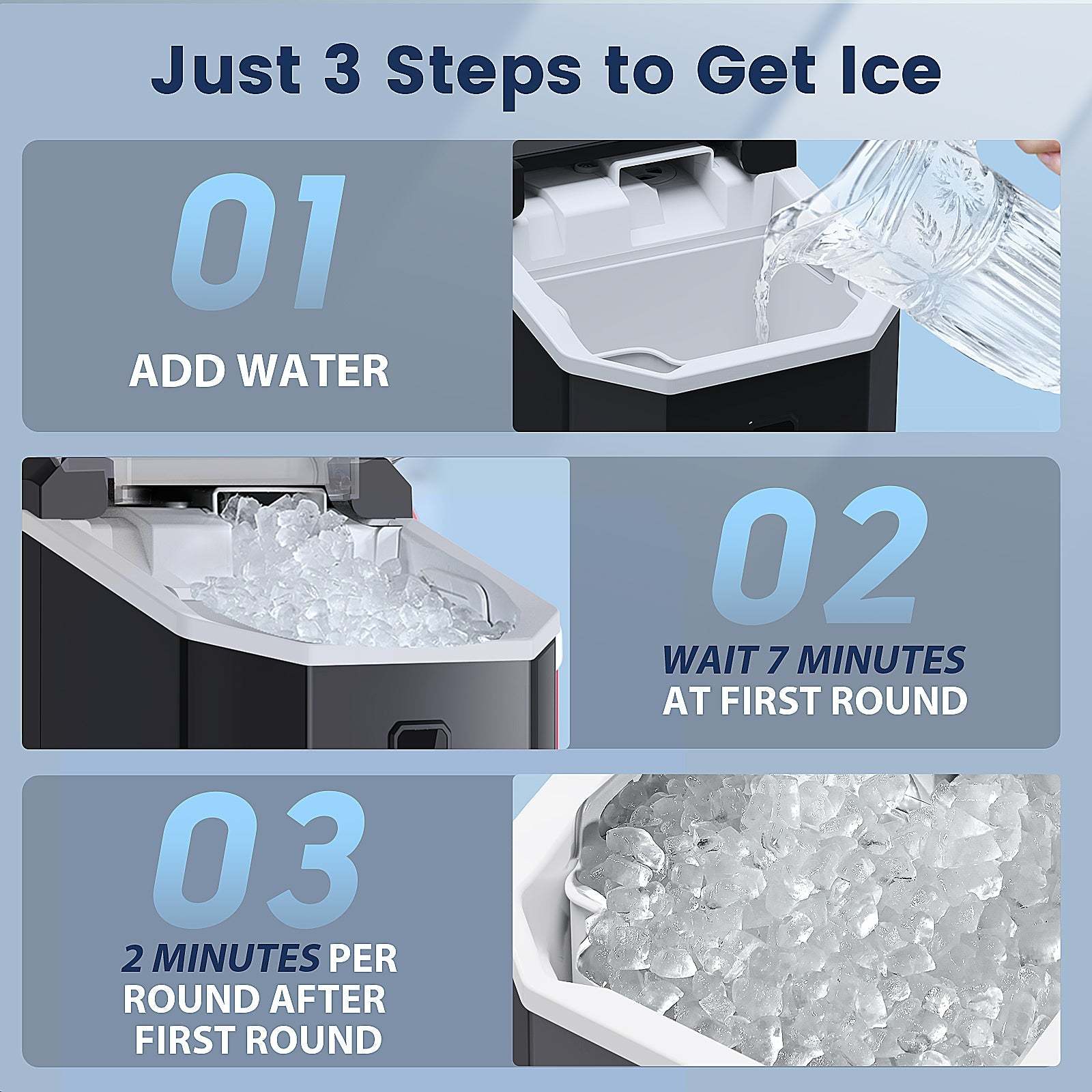 Just 3 Steps to Get Ice

01

ADD WATER

02

WAIT 7 MINUTES AT FIRST ROUND

03

2 MINUTES PER ROUND AFTER FIRST ROUND