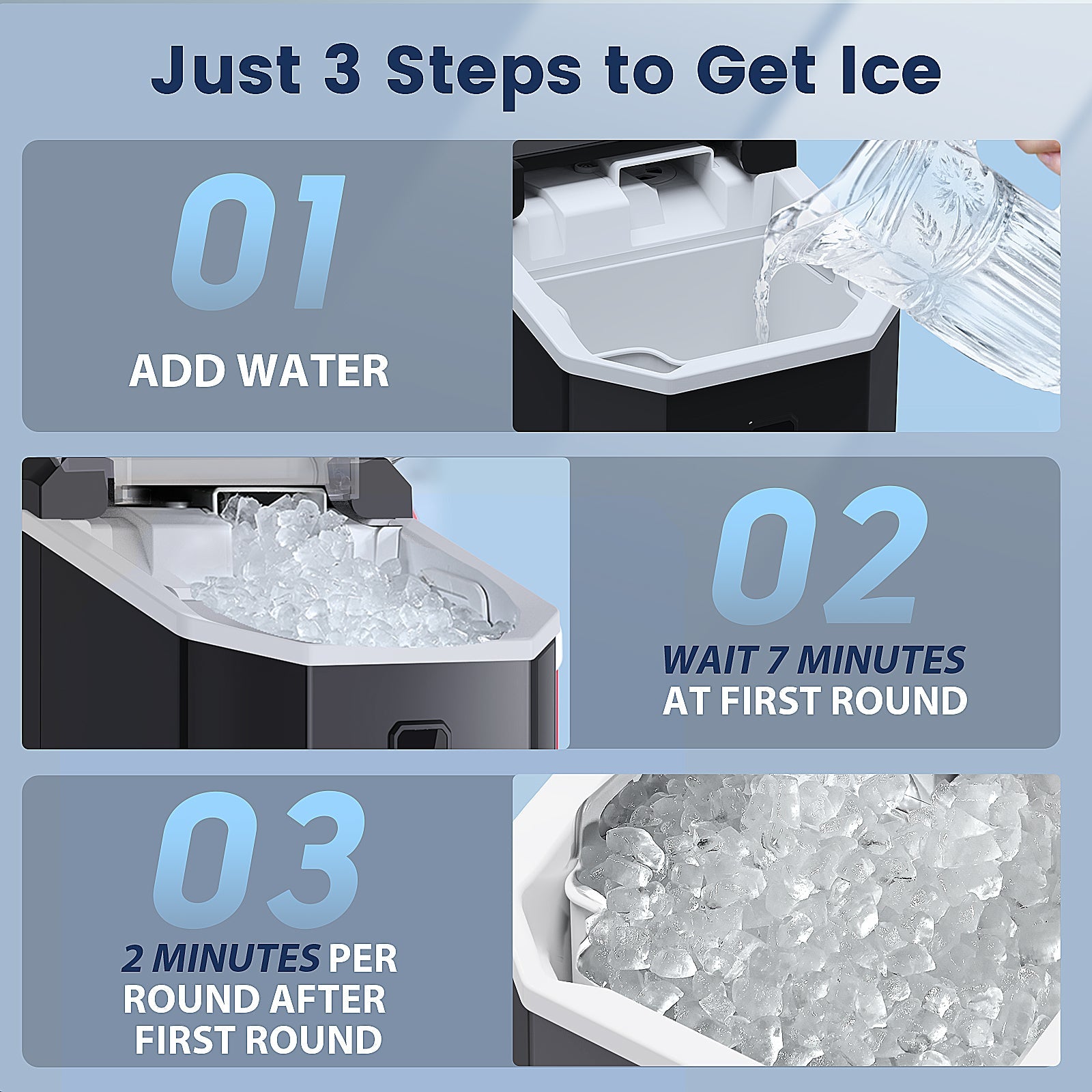 Just 3 Steps to Get Ice

01

ADD WATER

02

WAIT 7 MINUTES AT FIRST ROUND

03

2 MINUTES PER ROUND AFTER FIRST ROUND