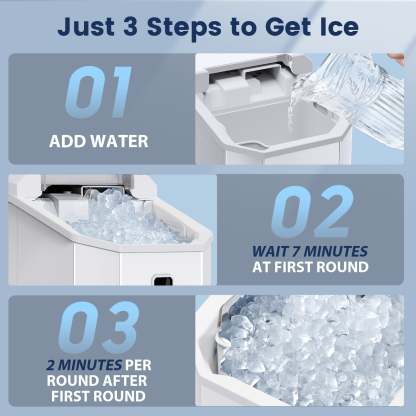 Just 3 Steps to Get Ice

01

ADD WATER

02

WAIT 7 MINUTES AT FIRST ROUND

03

2 MINUTES PER ROUND AFTER FIRST ROUND