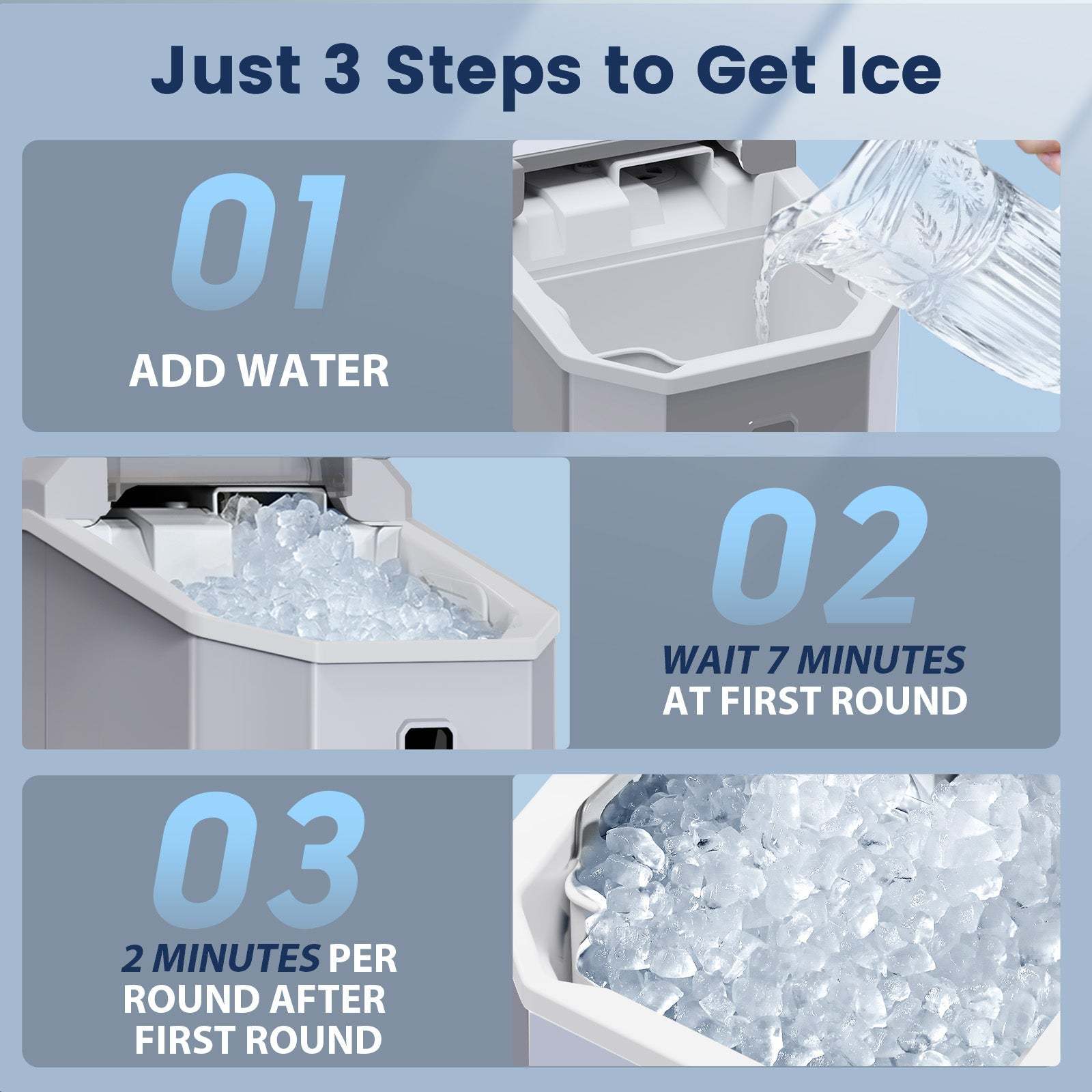 Just 3 Steps to Get Ice

01

ADD WATER

02

WAIT 7 MINUTES AT FIRST ROUND

03

2 MINUTES PER ROUND AFTER FIRST ROUND