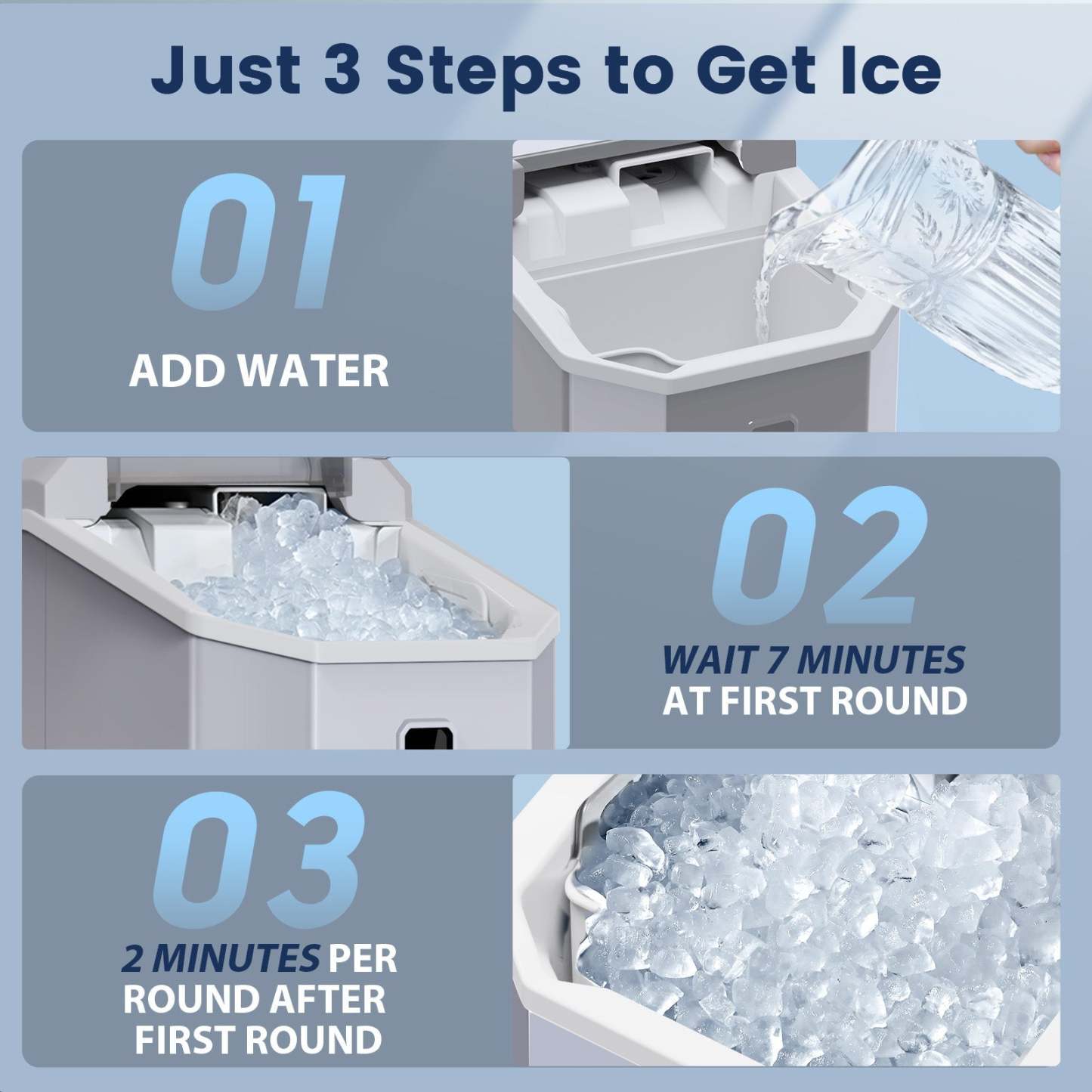 Just 3 Steps to Get Ice

01
ADD WATER

02
WAIT 7 MINUTES
AT FIRST ROUND

03
2 MINUTES PER ROUND AFTER FIRST ROUND