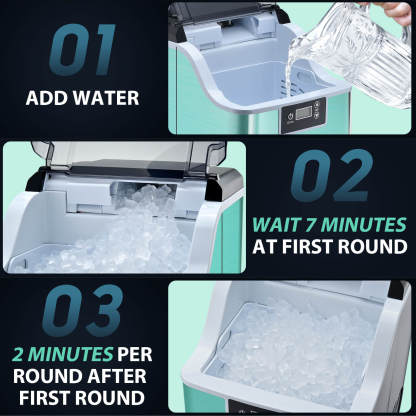 01
ADD WATER

02
WAIT 7 MINUTES AT FIRST ROUND

03
2 MINUTES PER ROUND AFTER FIRST ROUND