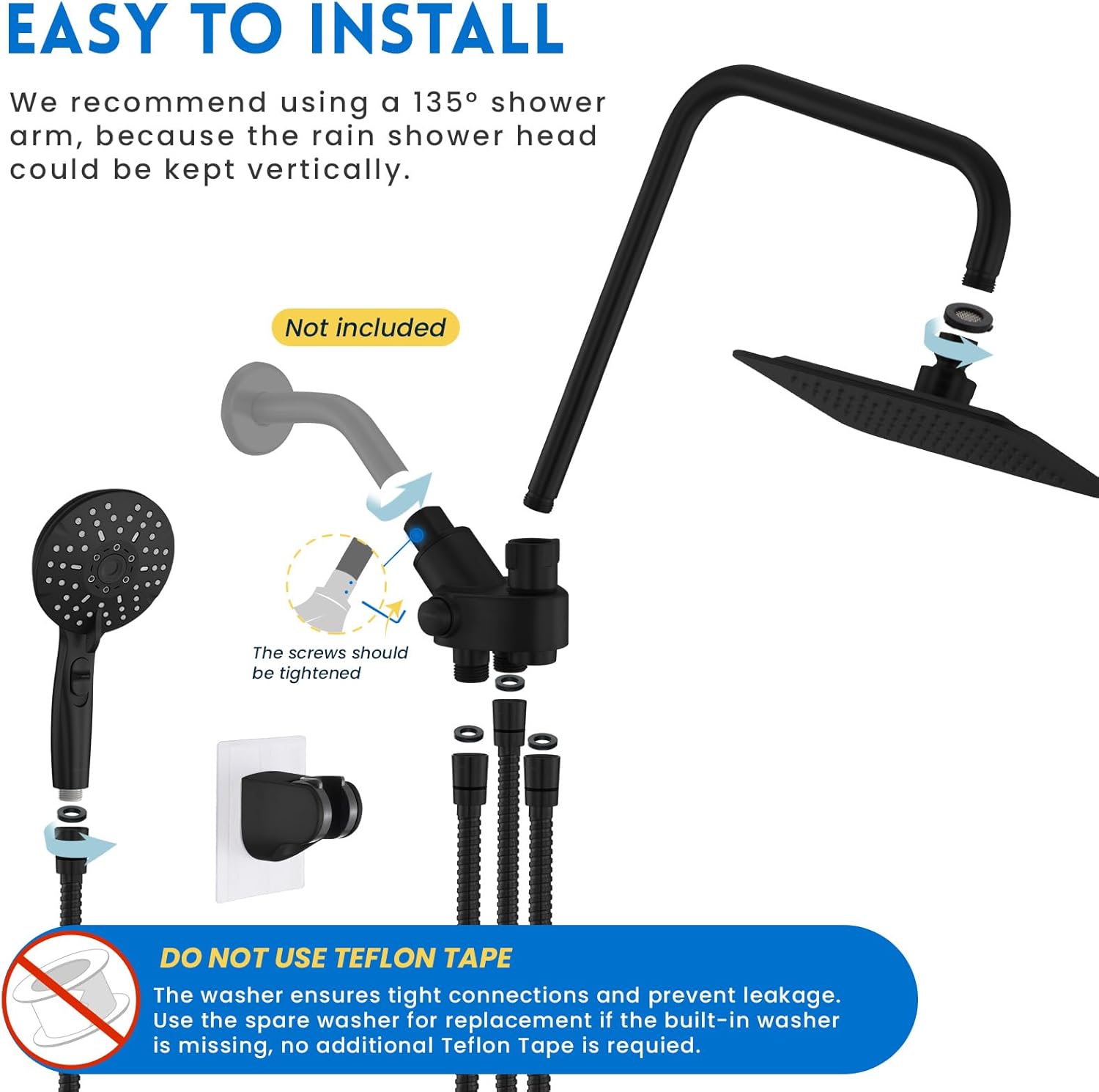 EASY TO INSTALL

We recommend using a 135° shower arm, because the rain shower head could be kept vertically.

Not included

The screws should be tightened

DO NOT USE TEFLON TAPE

The washer ensures tight connections and prevent leakage. Use the spare washer for replacement if the built-in washer is missing, no additional Teflon Tape is requied.