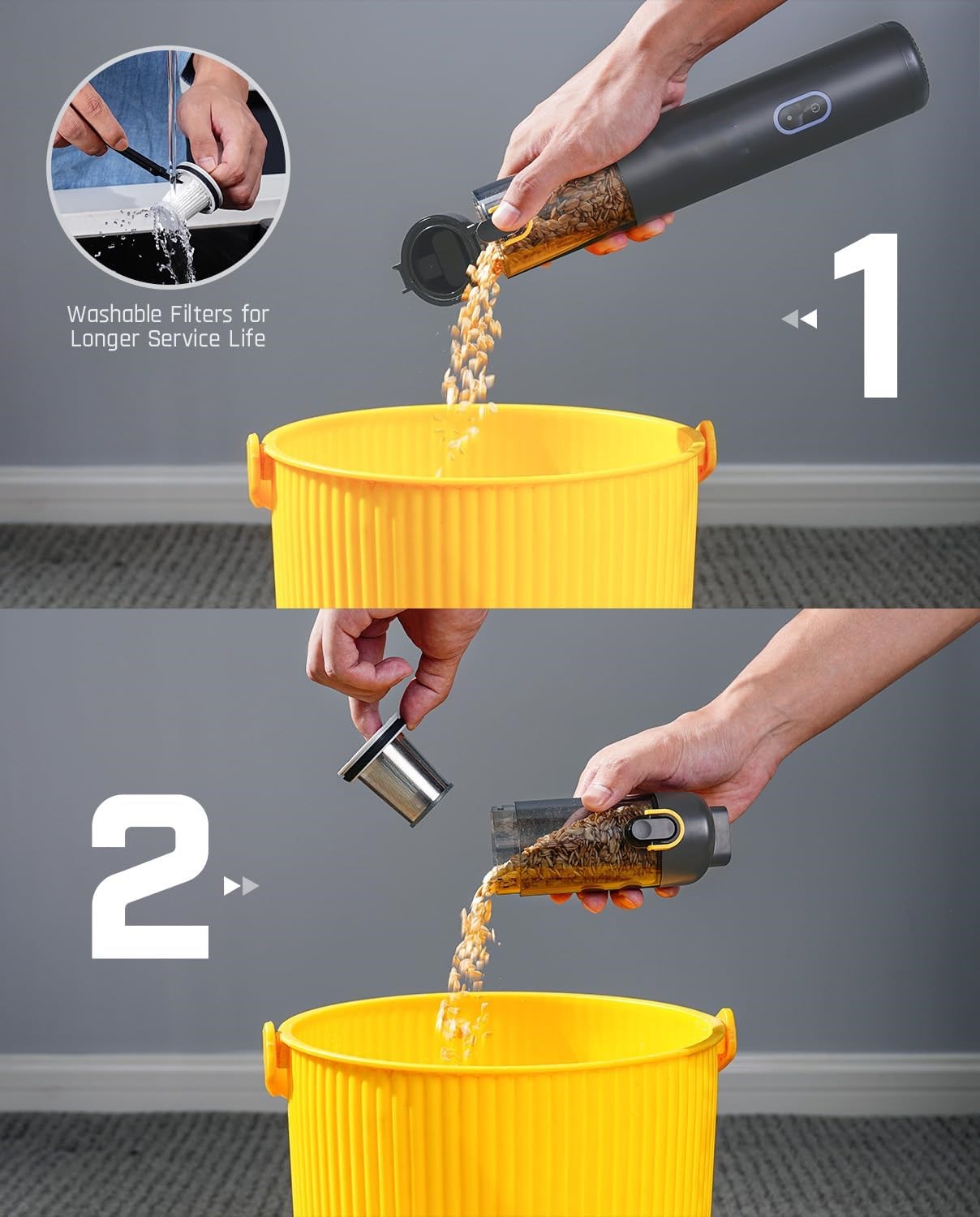 Washable Filters for Longer Service Life

1

2