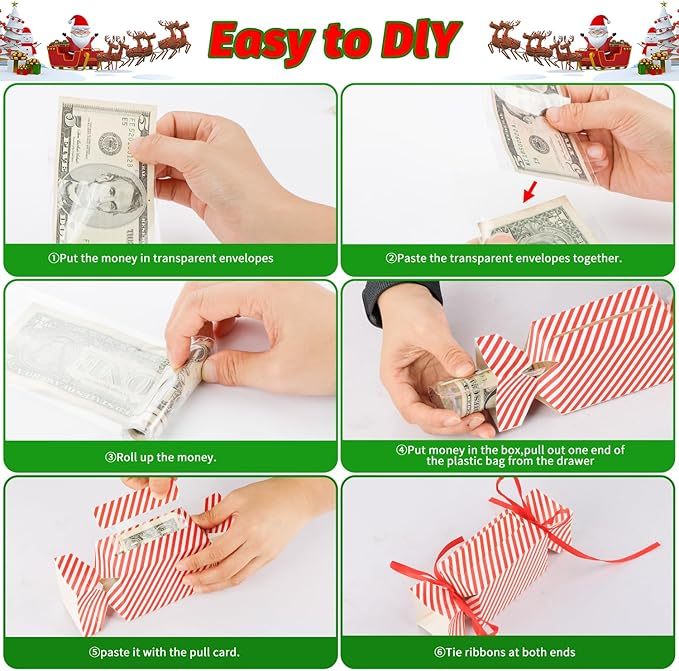 Easy to DIY

①Put the money in transparent envelopes

②Paste the transparent envelopes together.

③Roll up the money.

④Put money in the box,pull out one end of the plastic bag from the drawer

⑤paste it with the pull card.

⑥Tie ribbons at both ends