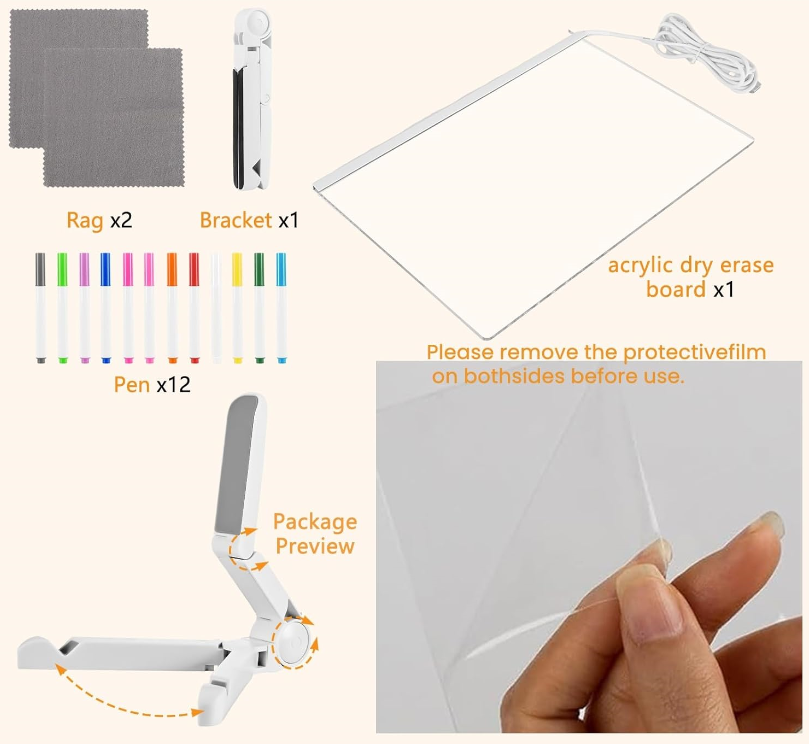 Rag x2

Bracket x1

acrylic dry erase board x1

Pen x12

Please remove the protectivefilm on bothsides before use.

Package Preview