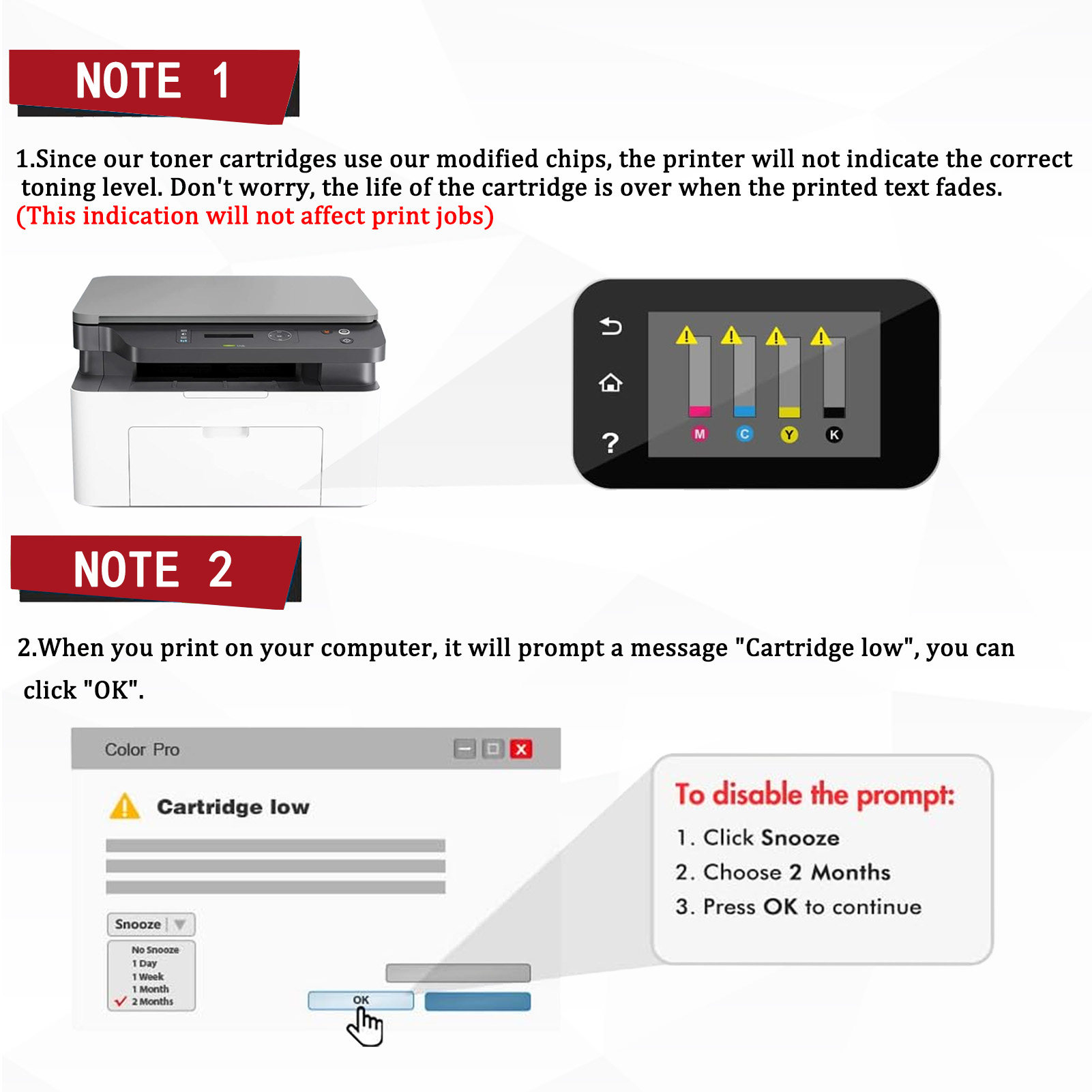 NOTE 1

1.Since our toner cartridges use our modified chips, the printer will not indicate the correct toning level. Don't worry, the life of the cartridge is over when the printed text fades.
(This indication will not affect print jobs)

?

M C Y K

NOTE 2

2.When you print on your computer, it will prompt a message "Cartridge low", you can click "OK".

Color Pro

Cartridge low

Snooze

No Snooze
1 Day
1 Week
1 Month
2 Months

OK

To disable the prompt:
1. Click Snooze
2. Choose 2 Months
3. Press OK to continue