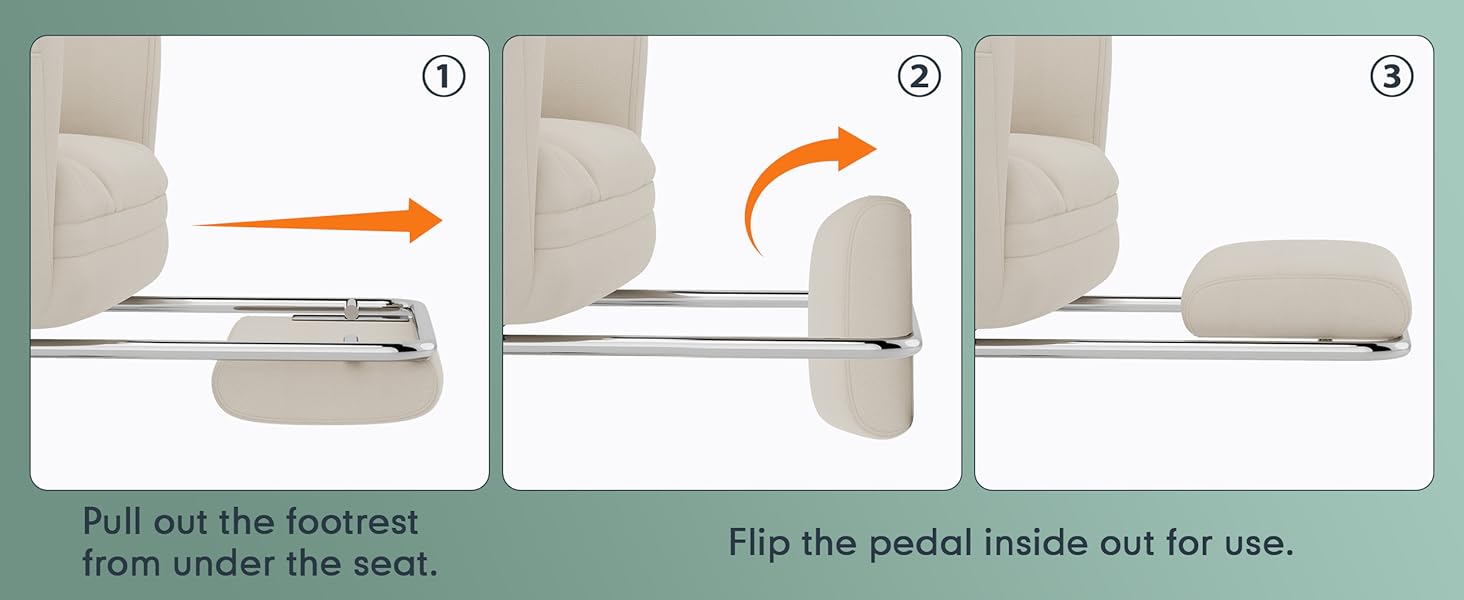 ①

②

③

Pull out the footrest from under the seat.

Flip the pedal inside out for use.