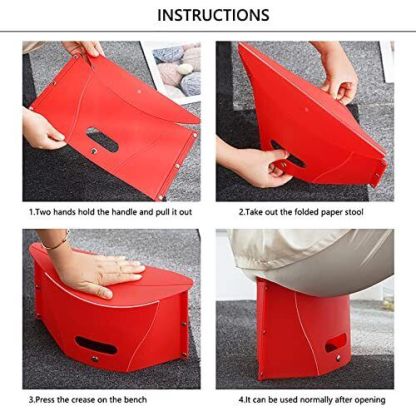 INSTRUCTIONS

1.Two hands hold the handle and pull it out

2.Take out the folded paper stool

3.Press the crease on the bench

4.It can be used normally after opening