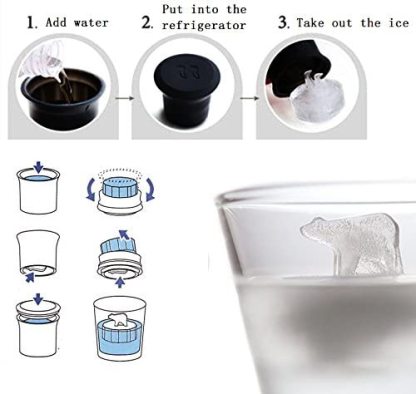 1. Add water

2. Put into the refrigerator

3. Take out the ice