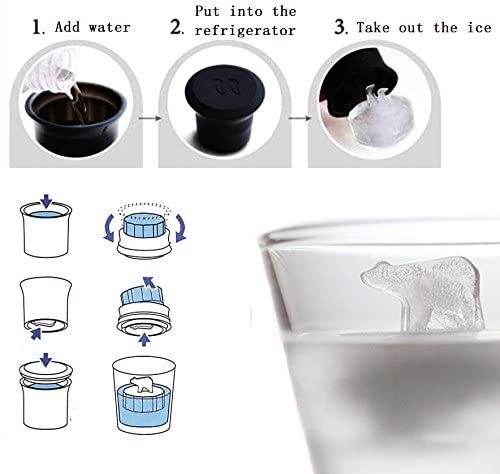 1. Add water

2. Put into the refrigerator

3. Take out the ice