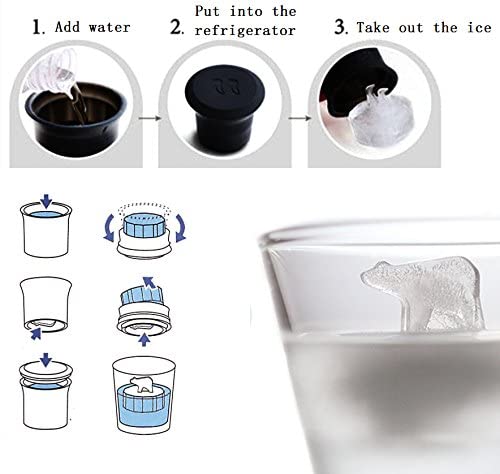 1. Add water

2. Put into the refrigerator

3. Take out the ice