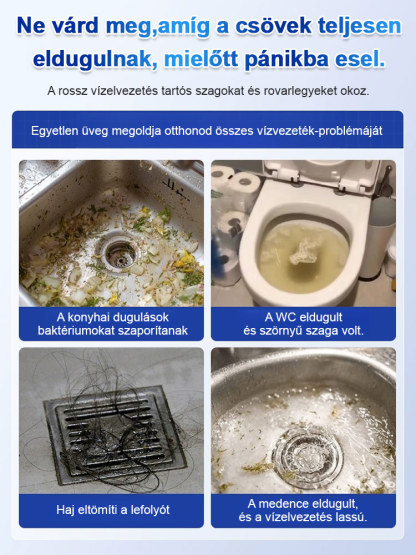 Ne várd meg,amíg a csövek teljesen eldugulnak, mielőtt pánikba esel.

A rossz vízelvezetés tartós szagokat és rovarlegyeket okoz.

Egyetlen üveg megoldja otthonod összes vízvezeték-problémáját

A konyhai dugulások baktériumokat szaporítanak

A WC eldugult és szörnyű szaga volt.

Haj eltömíti a lefolyót

A medence eldugult, és a vízelvezetés lassú.