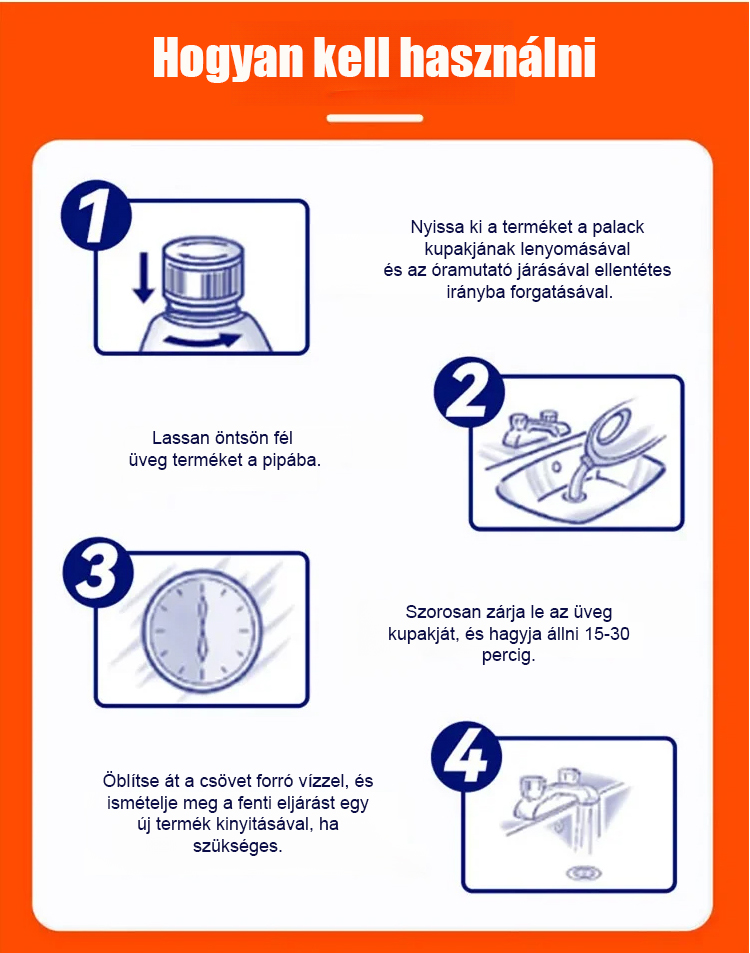 Hogyan kell használni

1

Nyissa ki a terméket a palack kupakjának lenyomásával és az óramutató járásával ellentétes irányba forgatásával.

2

Lassan öntsön fél üveg terméket a pipába.

3

Szorosan zárja le az üveg kupakját, és hagyja állni 15-30 percig.

4

Öblítse át a csövet forró vízzel, és ismételje meg a fenti eljárást egy új termék kinyitásával, ha szükséges.