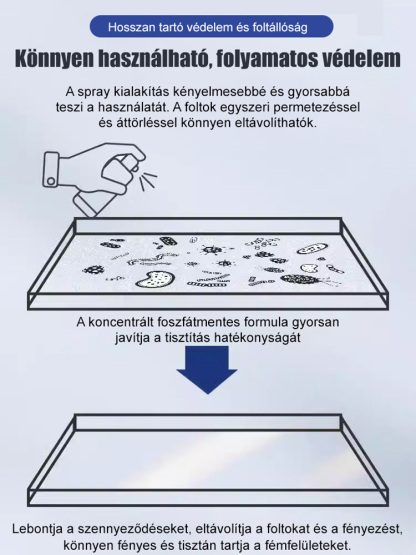 Hosszan tartó védelem és foltállóság

Könnyen használható, folyamatos védelem

A spray kialakítás kényelmesebbé és gyorsabbá teszi a használatát. A foltok egyszeri permetezéssel és áttörléssel könnyen eltávolíthatók.

A koncentrált foszfátmentes formula gyorsan javítja a tisztítás hatékonyságát

Lebontja a szennyeződéseket, eltávolítja a foltokat és a fényezést, könnyen fényes és tisztán tartja a fémfelületeket.