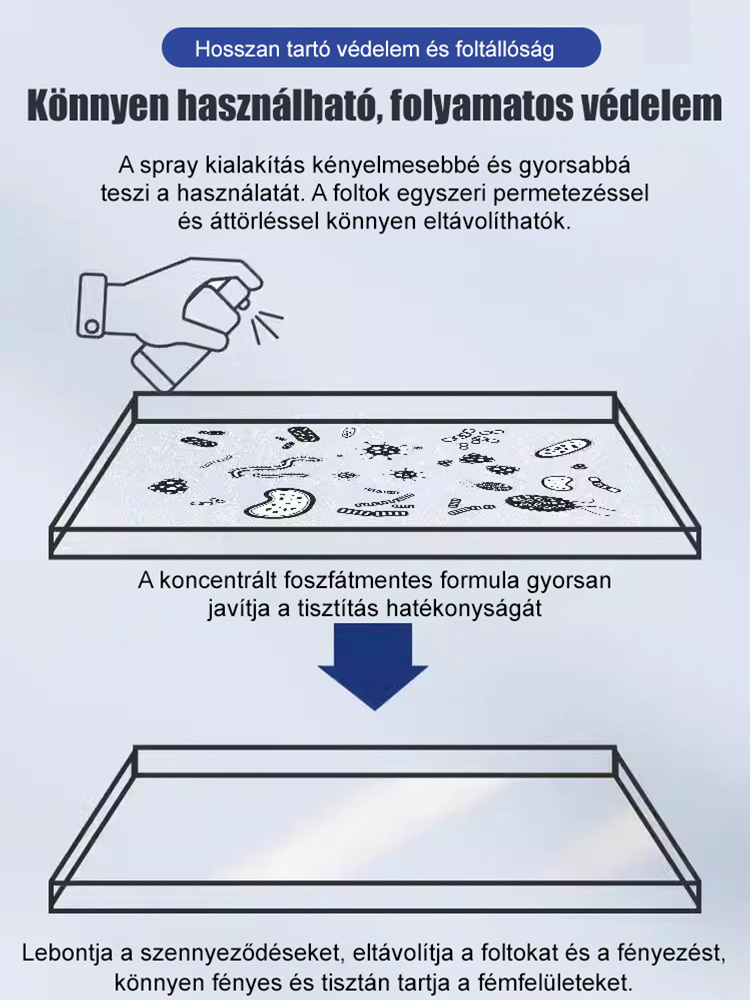 Hosszan tartó védelem és foltállóság

Könnyen használható, folyamatos védelem

A spray kialakítás kényelmesebbé és gyorsabbá teszi a használatát. A foltok egyszeri permetezéssel és áttörléssel könnyen eltávolíthatók.

A koncentrált foszfátmentes formula gyorsan javítja a tisztítás hatékonyságát

Lebontja a szennyeződéseket, eltávolítja a foltokat és a fényezést, könnyen fényes és tisztán tartja a fémfelületeket.