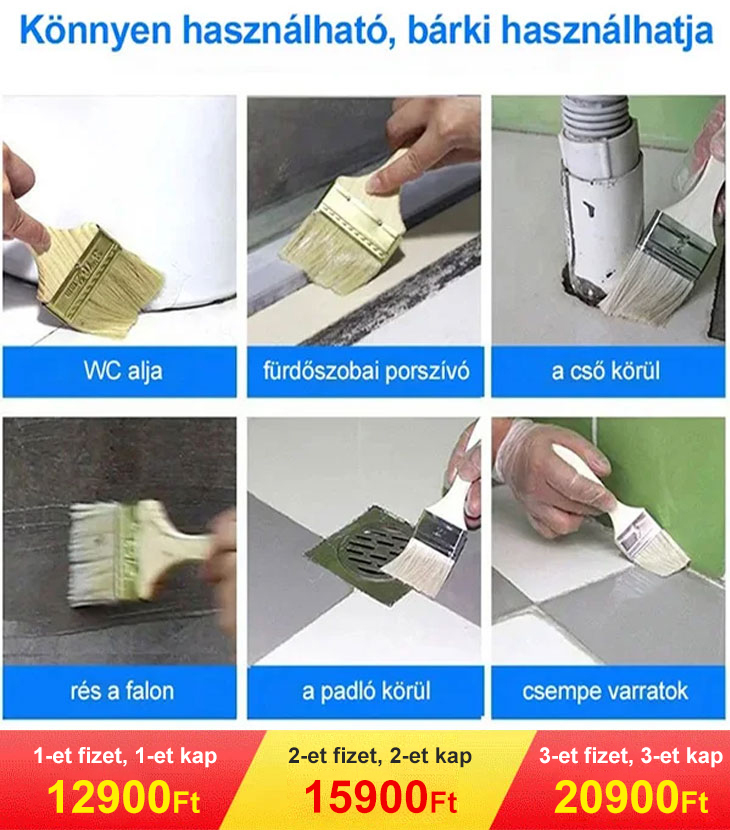 Könnyen használható, bárki használhatja

WC alja

fürdőszobai porszívó

a cső körül

rés a falon

a padló körül

csempe varratok

1-et fizet, 1-et kap
12900Ft

2-et fizet, 2-et kap
15900Ft

3-et fizet, 3-et kap
20900Ft