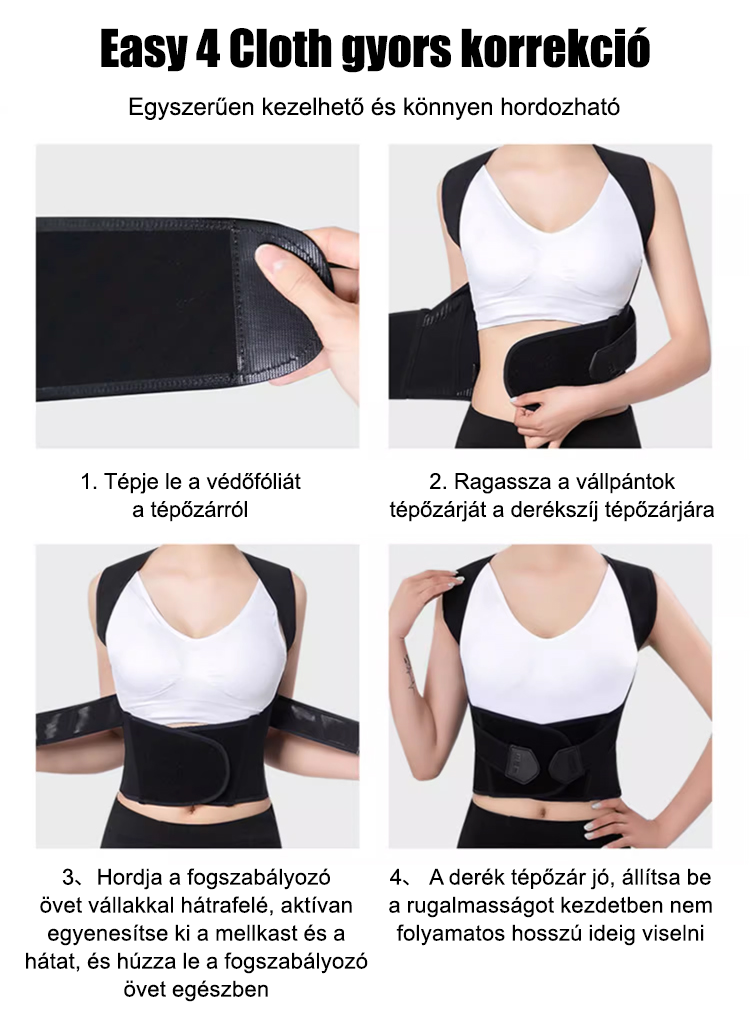 Easy 4 Cloth gyors korrekció

Egyszerűen kezelhető és könnyen hordozható

1. Tépje le a védőfóliát a tépőzárról

2. Ragassza a vállpántok tépőzárját a derékszíj tépőzárjára

3、Hordja a fogszabályozó övet vállakkal hátrafelé, aktívan egyenesítse ki a mellkast és a hátat, és húzza le a fogszabályozó övet egészben

4、 A derék tépőzár jó, állítsa be a rugalmasságot kezdetben nem folyamatos hosszú ideig viselni