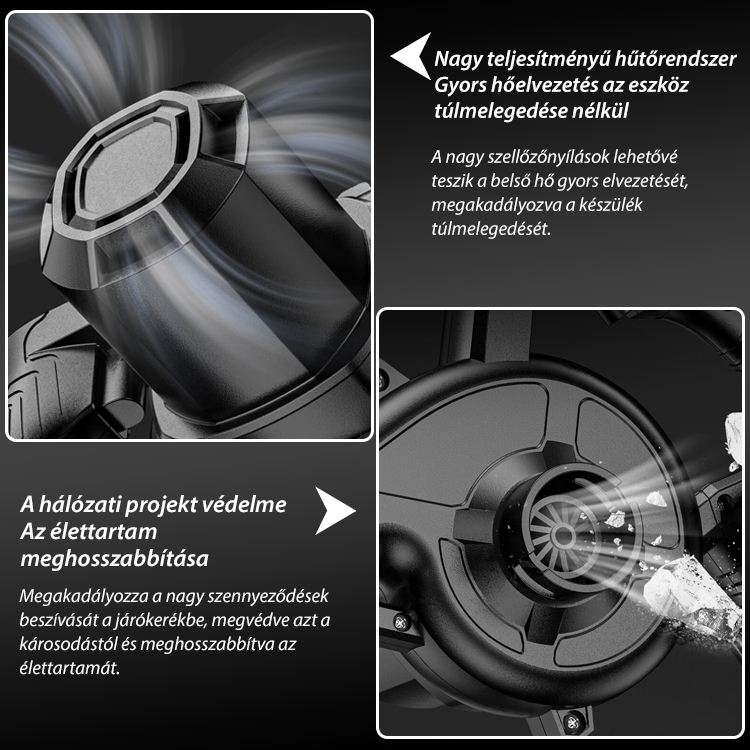 Nagy teljesítményű hűtőrendszer
Gyors hőelvezetés az eszköz túlmelegedése nélkül

A nagy szellőzőnyílások lehetővé teszik a belső hő gyors elvezetését, megakadályozva a készülék túlmelegedését.

A hálózati projekt védelme
Az élettartam meghosszabbítása

Megakadályozza a nagy szennyeződések beszívását a járókerékbe, megvédve azt a károsodástól és meghosszabbítva az élettartamát.