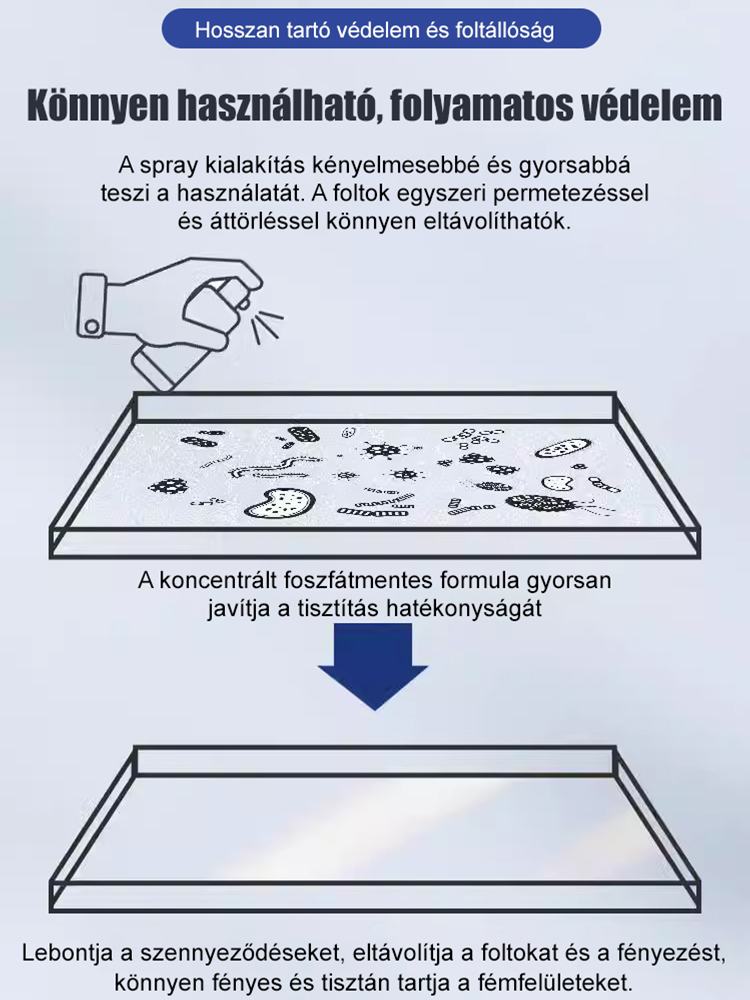 Hosszan tartó védelem és foltállóság

Könnyen használható, folyamatos védelem

A spray kialakítás kényelmesebbé és gyorsabbá teszi a használatát. A foltok egyszeri permetezéssel és áttörléssel könnyen eltávolíthatók.

A koncentrált foszfátmentes formula gyorsan javítja a tisztítás hatékonyságát

Lebontja a szennyeződéseket, eltávolítja a foltokat és a fényezést, könnyen fényes és tisztán tartja a fémfelületeket.