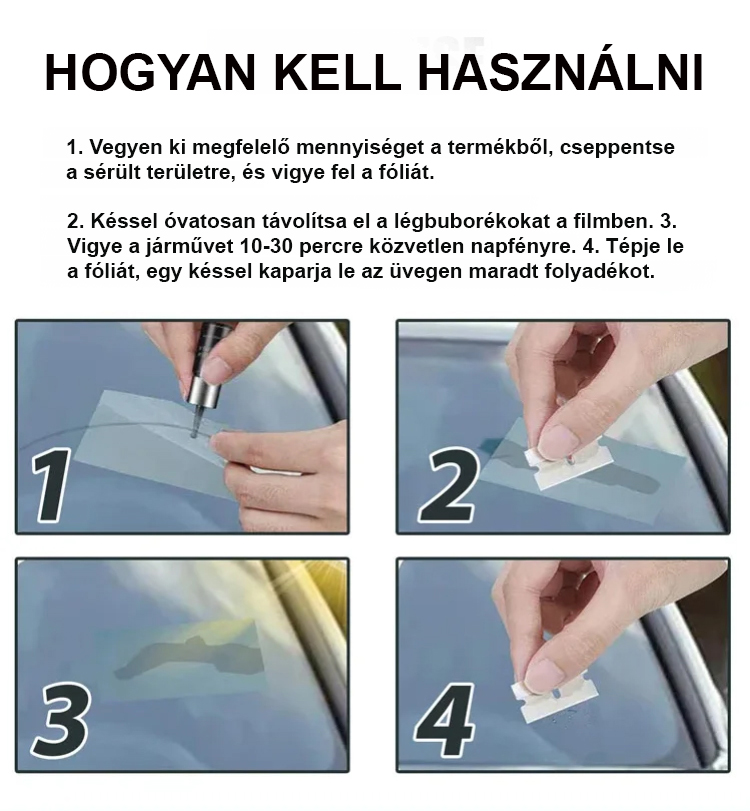 HOGYAN KELL HASZNÁLNI

1. Vegyen ki megfelelő mennyiséget a termékből, cseppentse a sérült területre, és vigye fel a fóliát.

2. Késsel óvatosan távolítsa el a légbuborékokat a filmben. 3. Vigye a járművet 10-30 percre közvetlen napfényre. 4. Tépje le a fóliát, egy késsel kaparja le az üvegen maradt folyadékot.

1

2

3

4