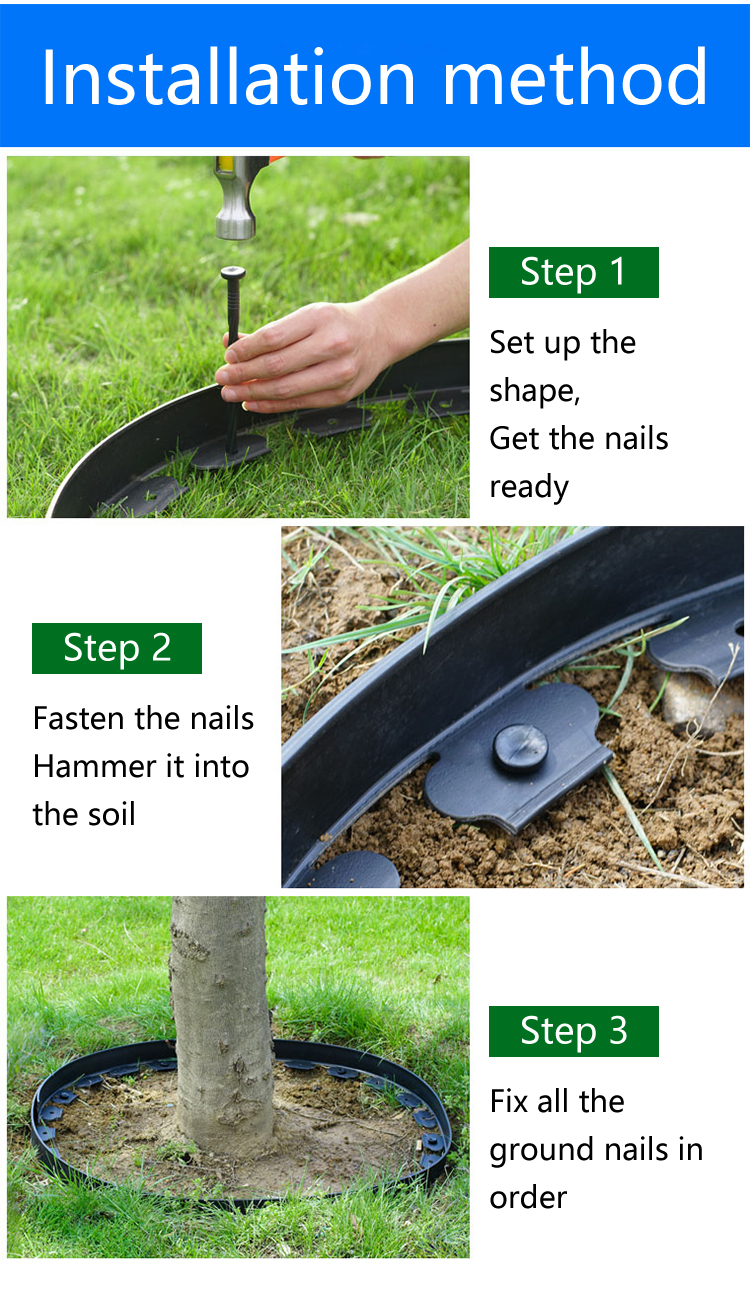 Installation method

Step 1

Set up the shape,
Get the nails ready

Step 2

Fasten the nails
Hammer it into the soil

Step 3

Fix all the ground nails in order