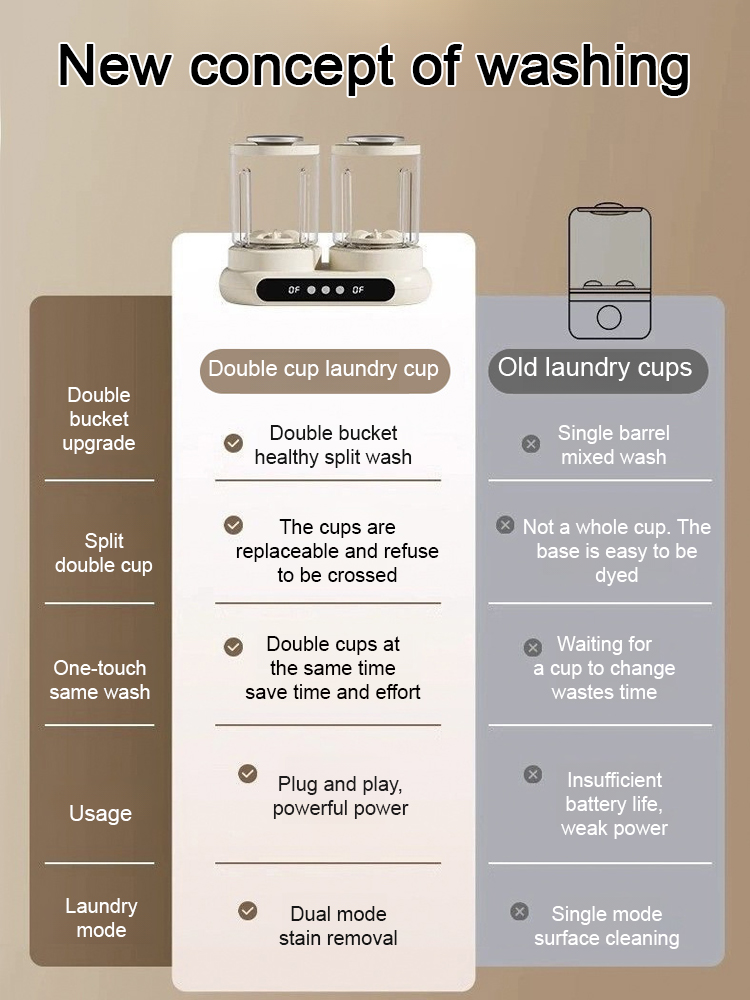 New concept of washing

OF OF

| | Double cup laundry cup | Old laundry cups |
|---|---|---|
| Double bucket upgrade | Double bucket healthy split wash | Single barrel mixed wash |
| Split double cup | The cups are replaceable and refuse to be crossed | Not a whole cup. The base is easy to be dyed |
| One-touch same wash | Double cups at the same time save time and effort | Waiting for a cup to change wastes time |
| Usage | Plug and play, powerful power | Insufficient battery life, weak power |
| Laundry mode | Dual mode stain removal | Single mode surface cleaning |