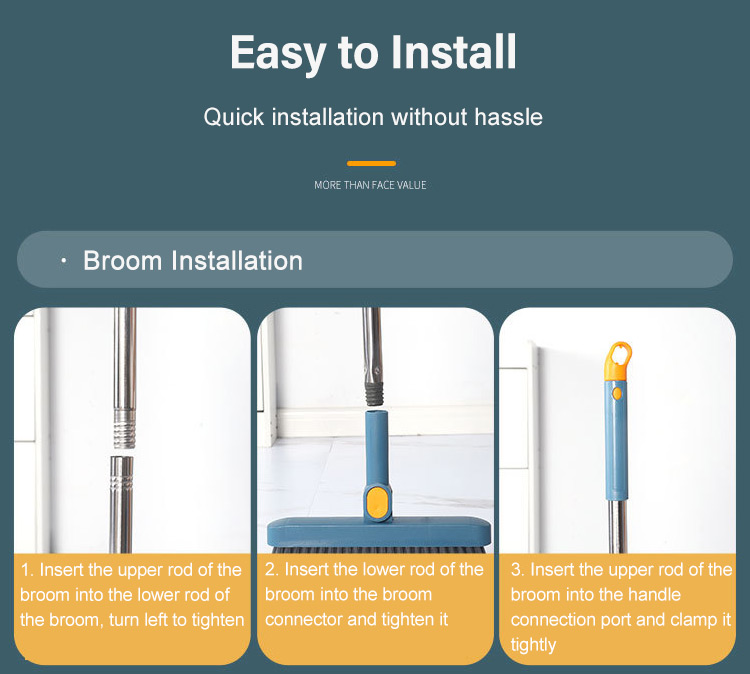 Easy to Install

Quick installation without hassle

MORE THAN FACE VALUE

· Broom Installation

1. Insert the upper rod of the broom into the lower rod of the broom, turn left to tighten

2. Insert the lower rod of the broom into the broom connector and tighten it

3. Insert the upper rod of the broom into the handle connection port and clamp it tightly