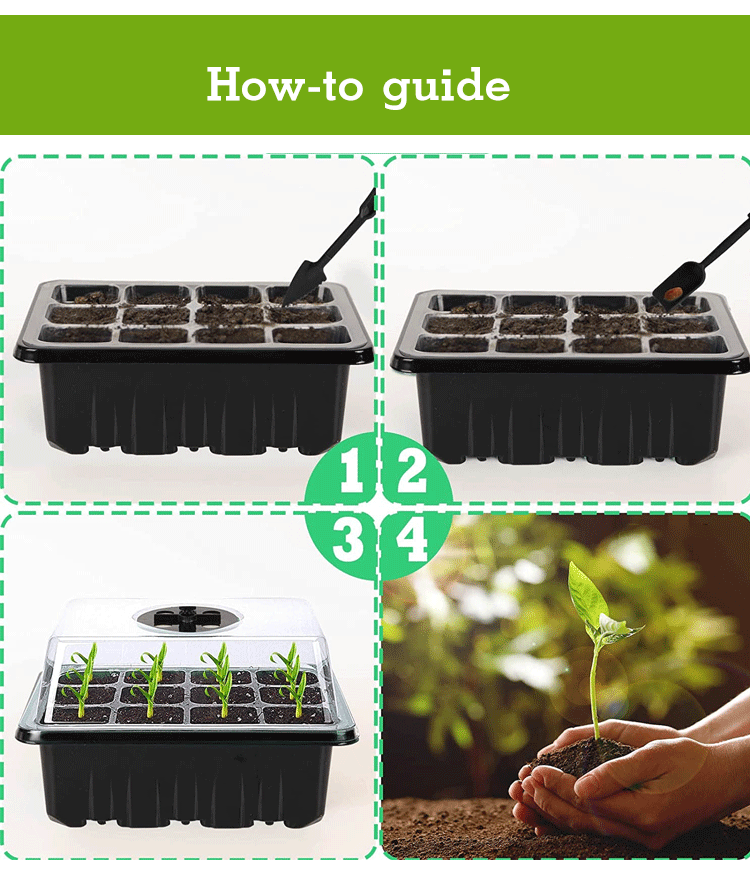 How-to guide

1

2

3

4