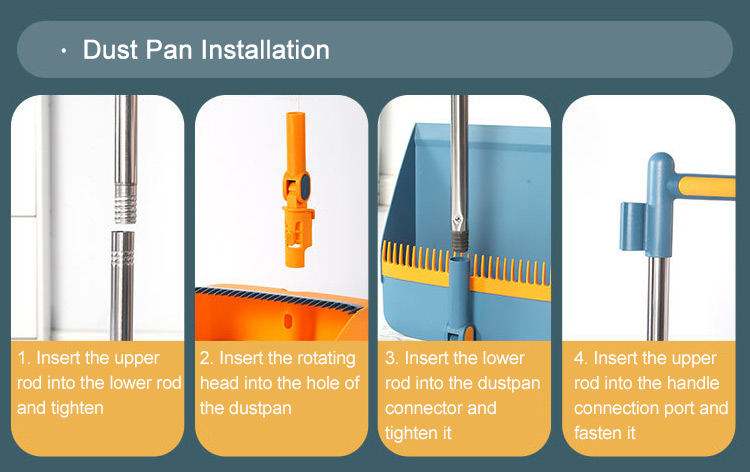 · Dust Pan Installation

1. Insert the upper rod into the lower rod and tighten

2. Insert the rotating head into the hole of the dustpan

3. Insert the lower rod into the dustpan connector and tighten it

4. Insert the upper rod into the handle connection port and fasten it